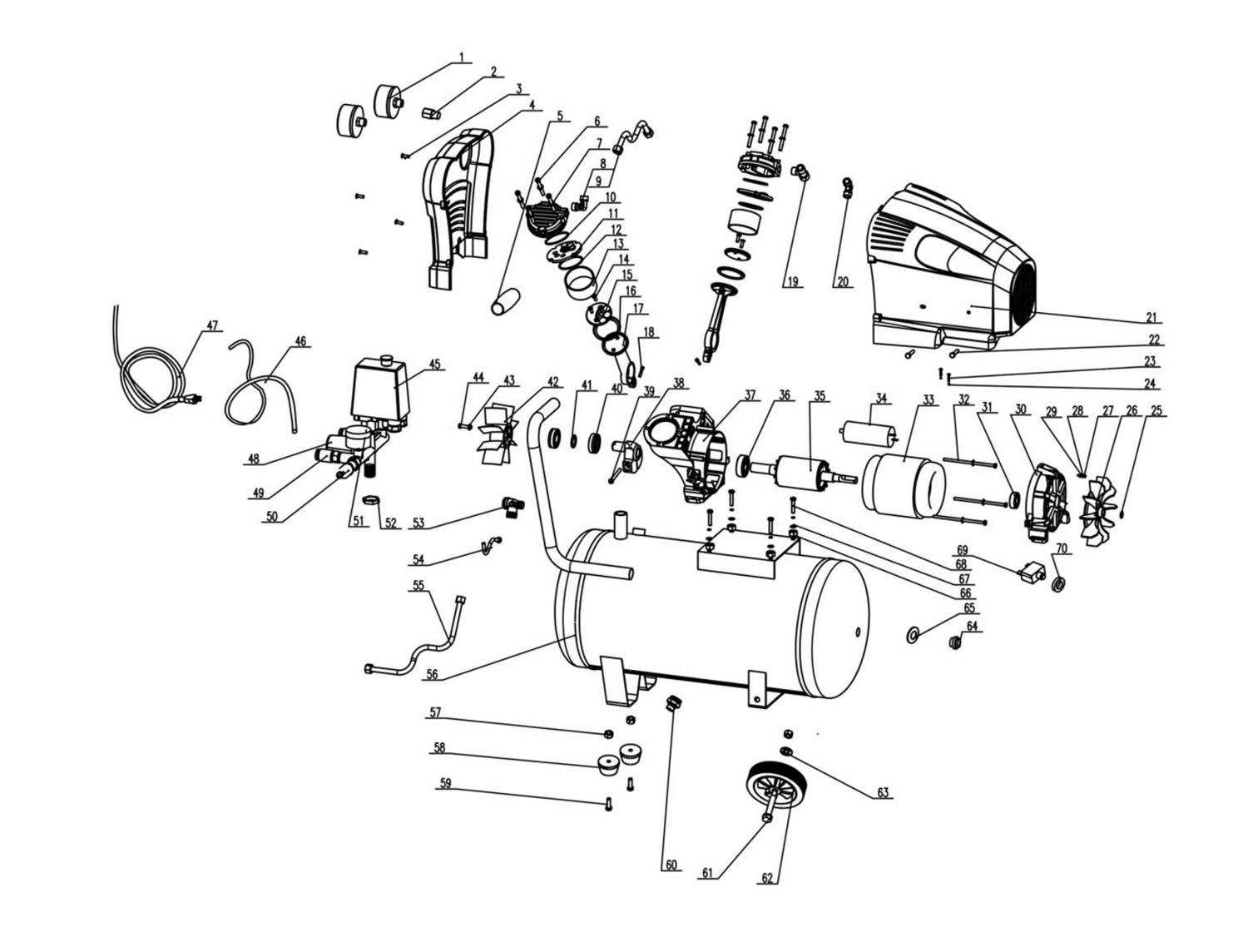 1
2
3
4
5
6
7
8
9
10
11
12
13
14
15
16
17
18
19
20
21
22
23
24
47
46
45
44
43
42
41
40
39
38
37
36
35
34
33
32
31
30
29
28
27
26
25
48
49
50
51
52
53
54
55
56
69
70
68
67
66
65
64
57
58
59
60
61
62
63