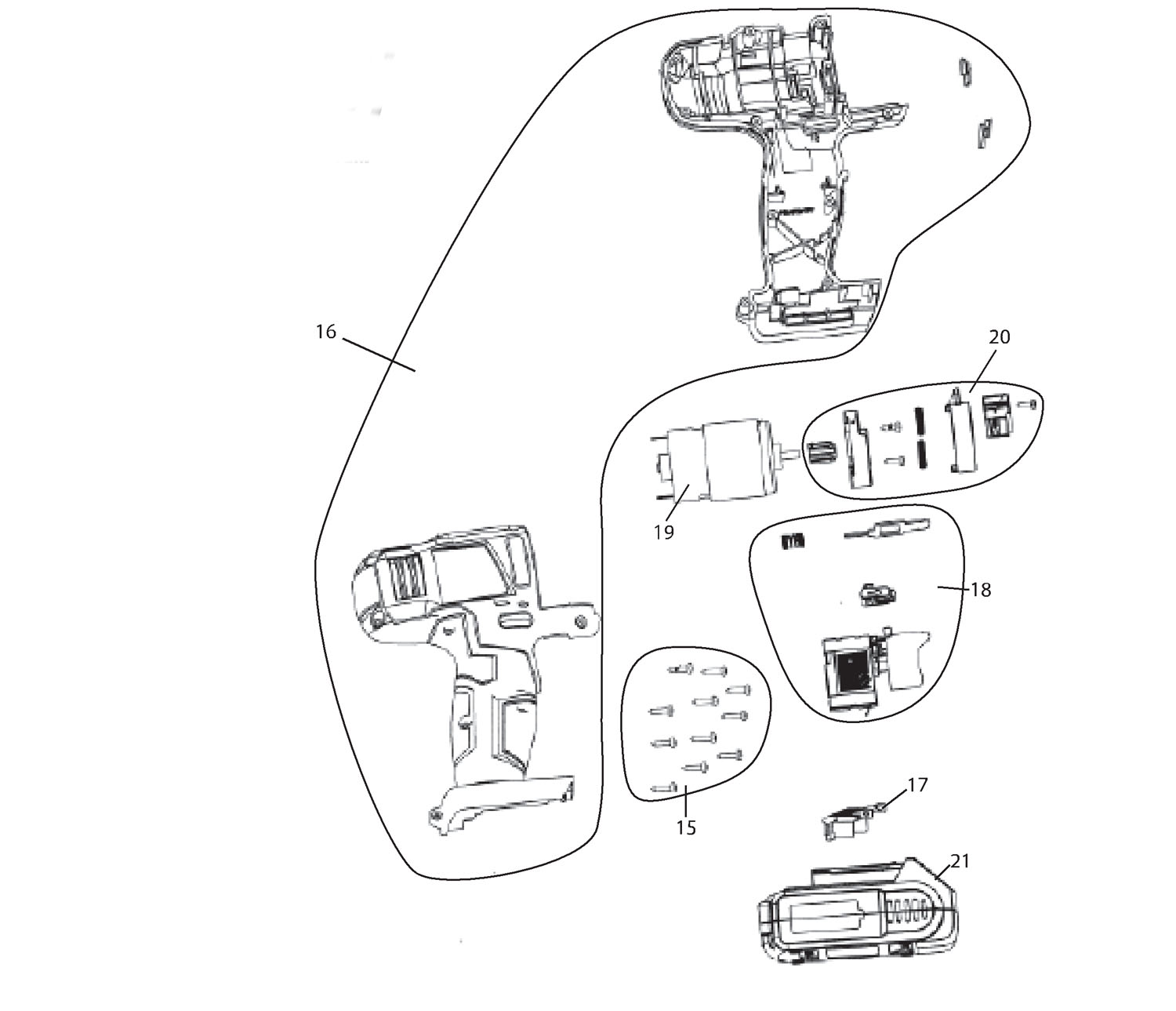 16

20

19

18

15

17

21