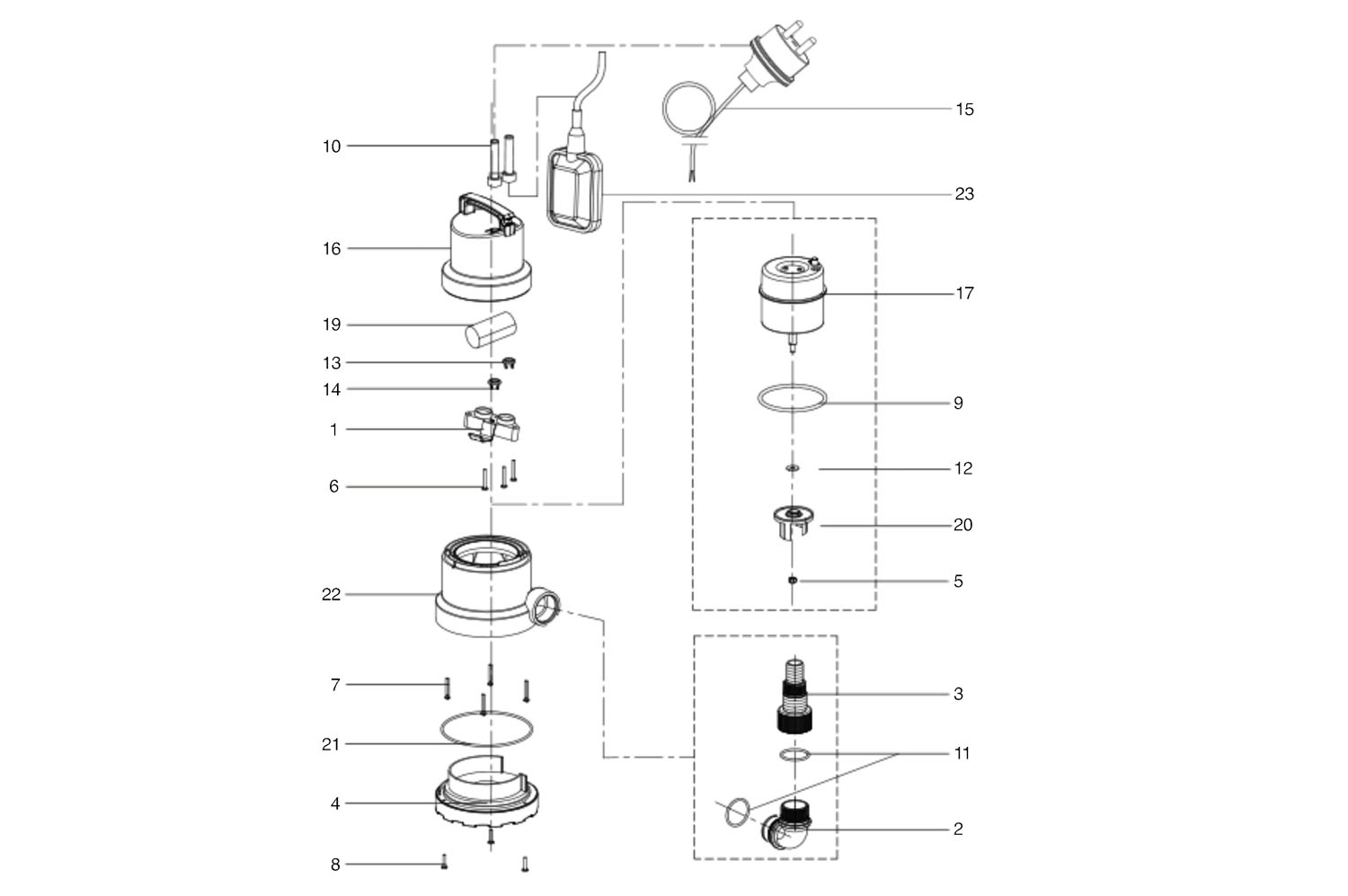 10
16
19
13
14
1
6
22
7
21
4
8
15
23
17
9
12
20
5
3
11
2