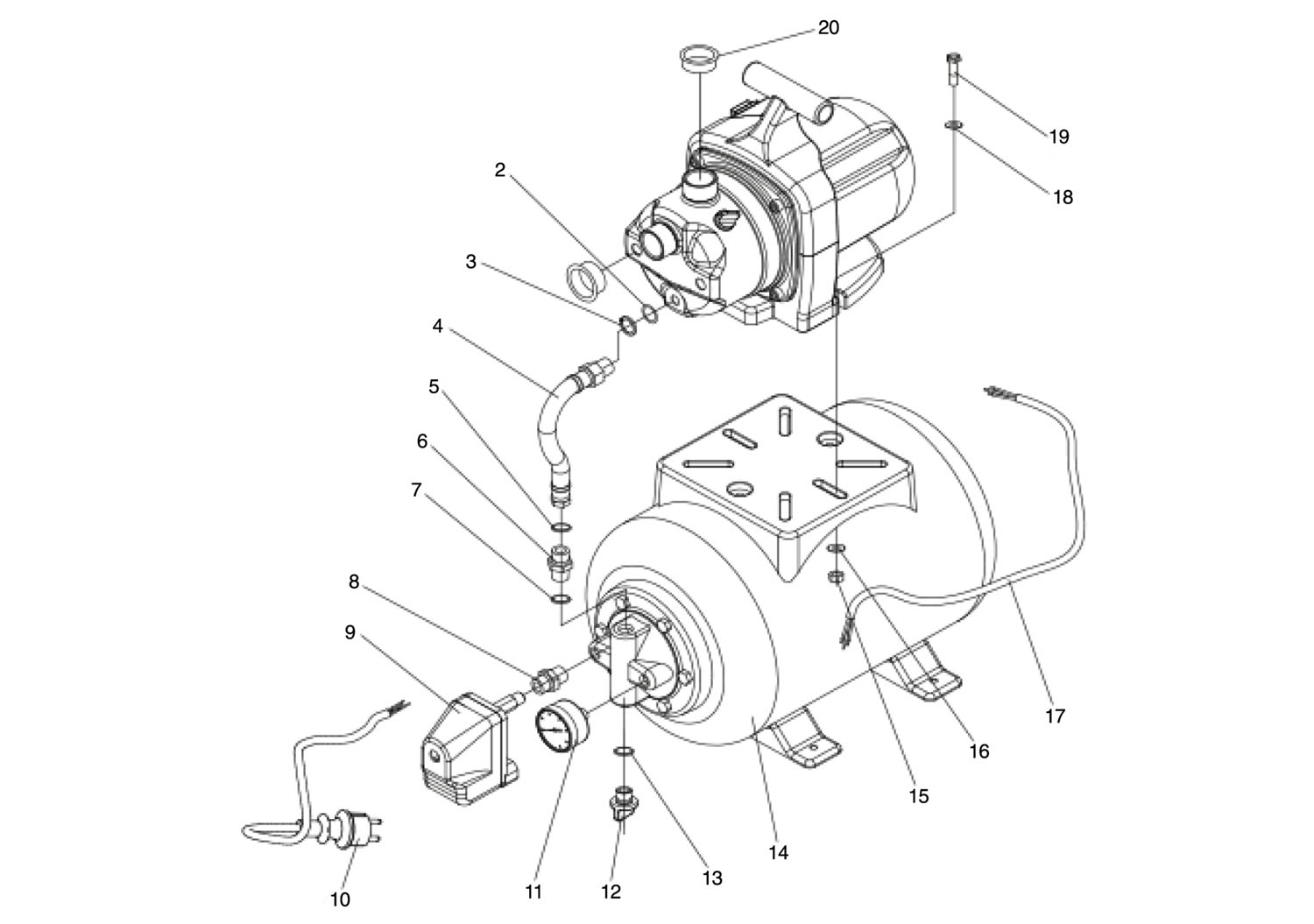 20
19
18
2
3
4
5
6
7
8
9
17
16
15
14
13
12
11
10