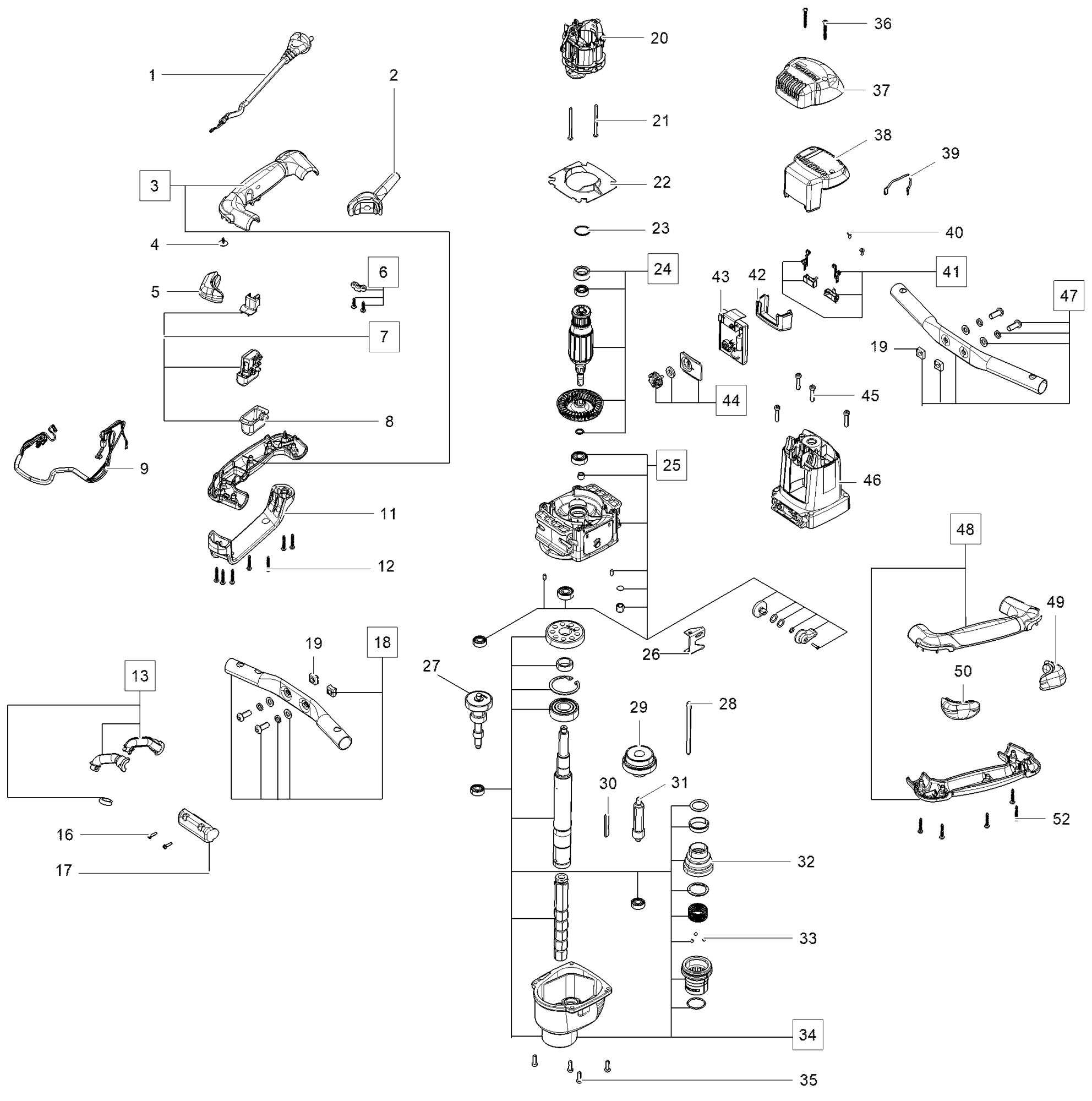 1
2
3
4
5
6
7
8
9
11
12
13
16
17
18
19
20
21
22
23
24
25
26
27
28
29
30
31
32
33
34
35
36
37
38
39
40
41
42
43
44
45
46
47
19
48
49
50
52