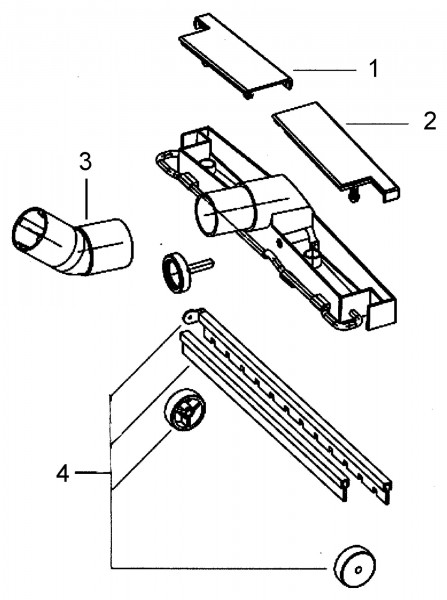 1

2

3

4