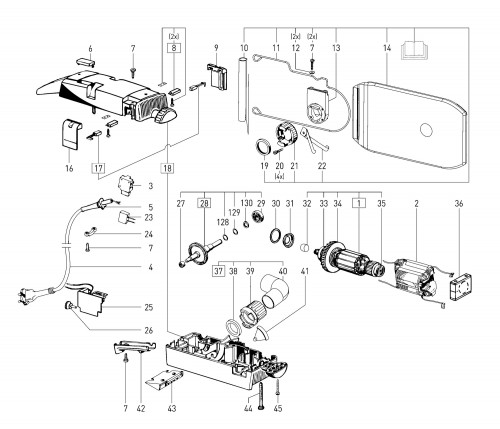 (2x)
8
6
7
9
10
11
(2x)
12
(2x)
7
13
14
16
17
18
19
20
(4x)
21
22
3
5
23
24
7
4
25
26
27
28
128
129
130
29
30
31
32
33
34
1
35
2
36
37
38
39
40
41
7
42
43
44
45