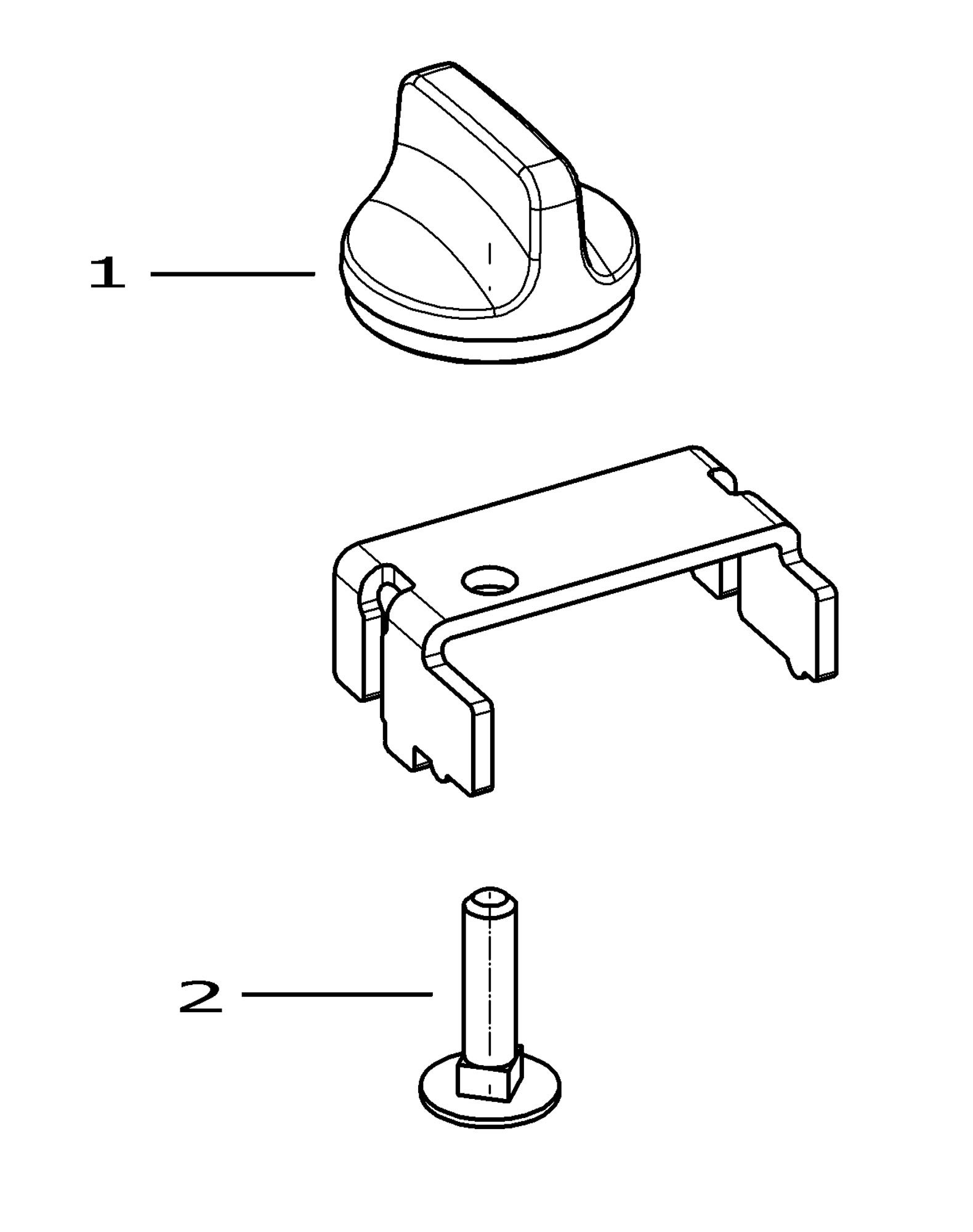 1

2