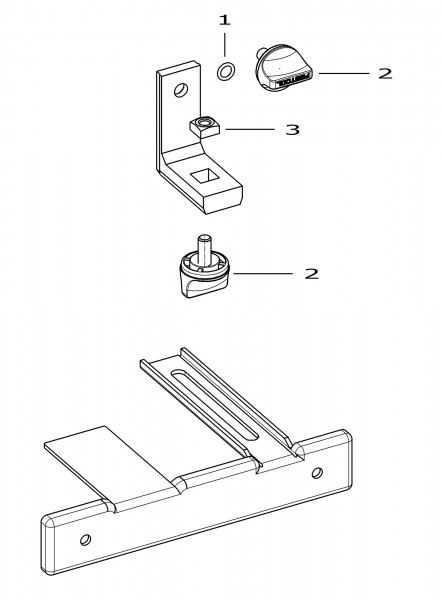 1
2
3
2