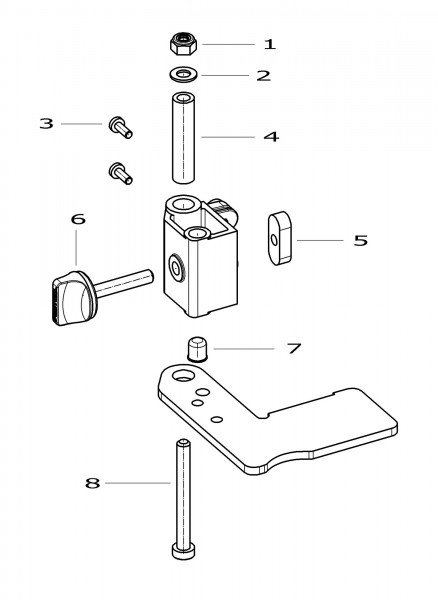 1
2
3
4
6
5
7
8