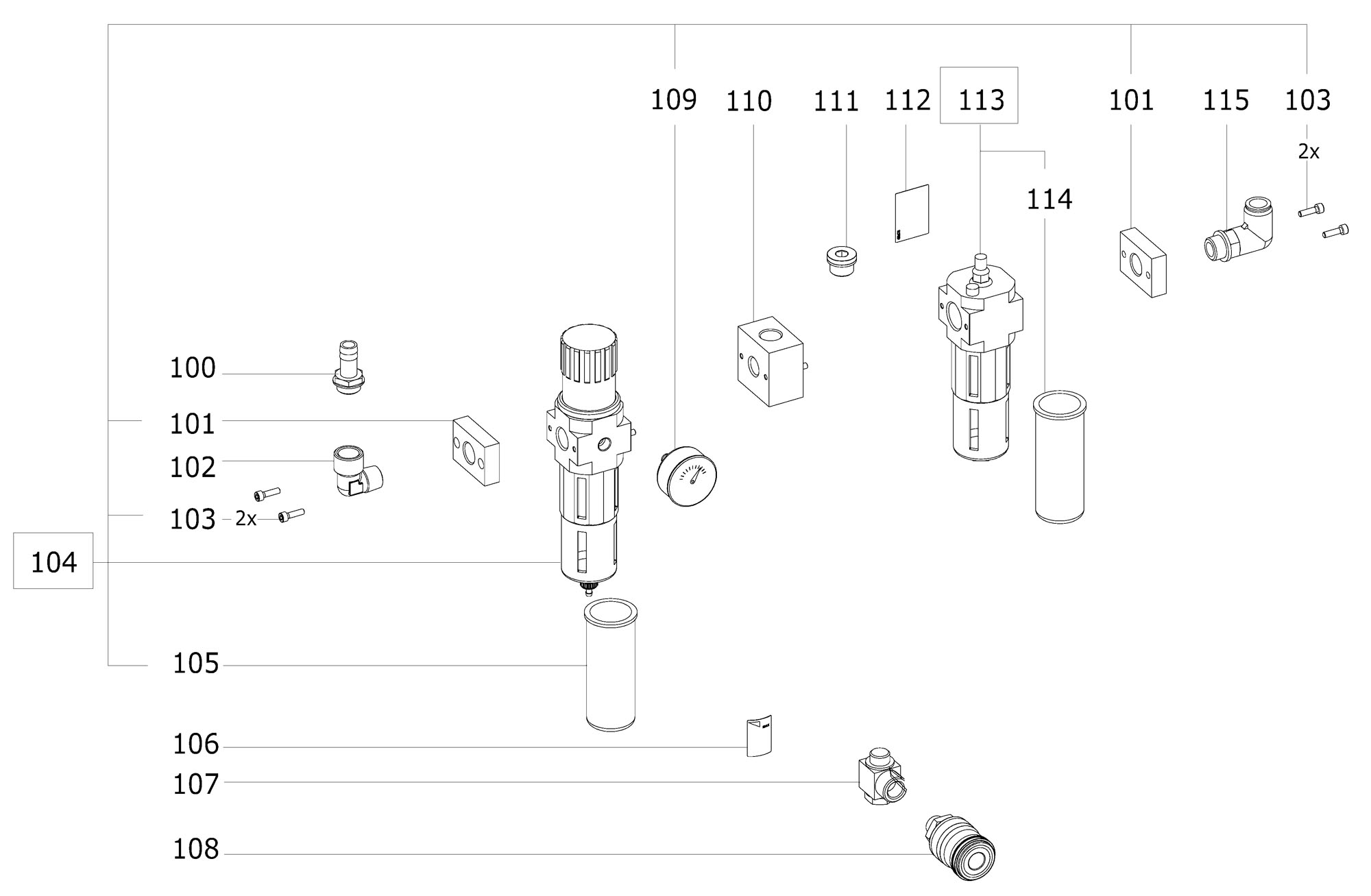 109 110 111 112 113 101 115 103

2x

114

100

101

102

103 2x

104

105

106

107

108