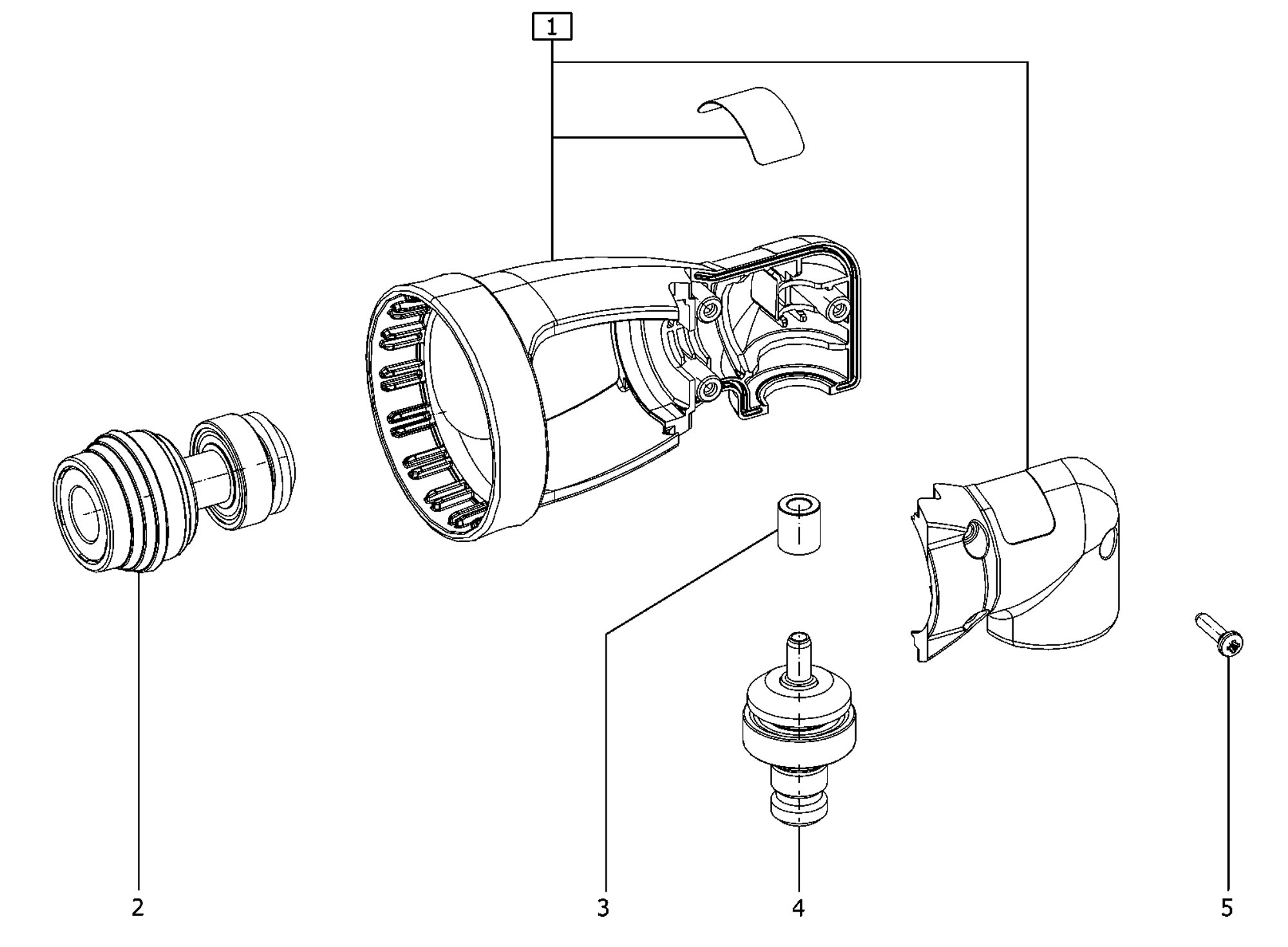 1

2

3

4

5