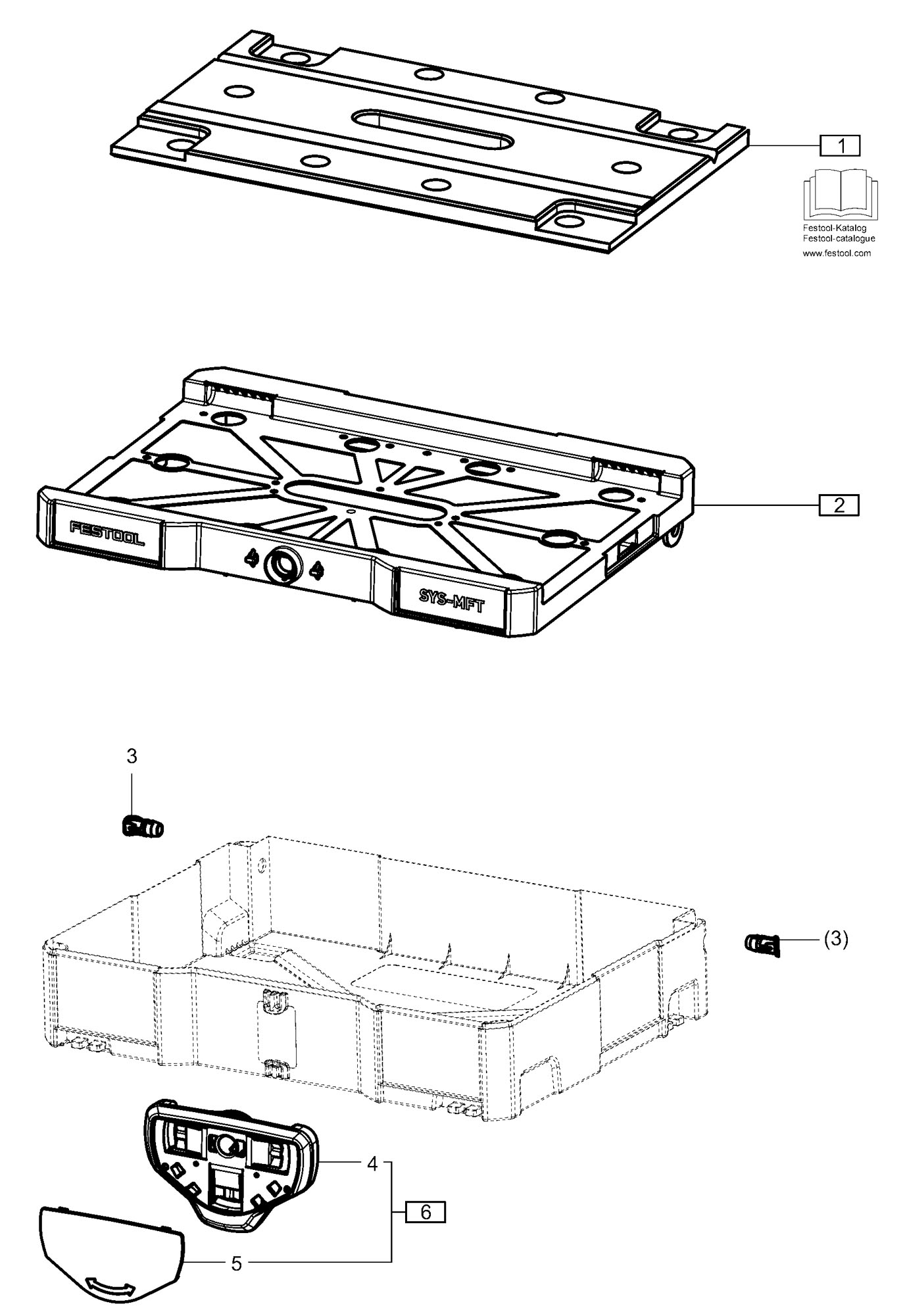 1

Festool-Katalog
Festool-catalogue
www.festool.com

FESTOOL

SYS-MFT

2

3

(3)

4

6

5