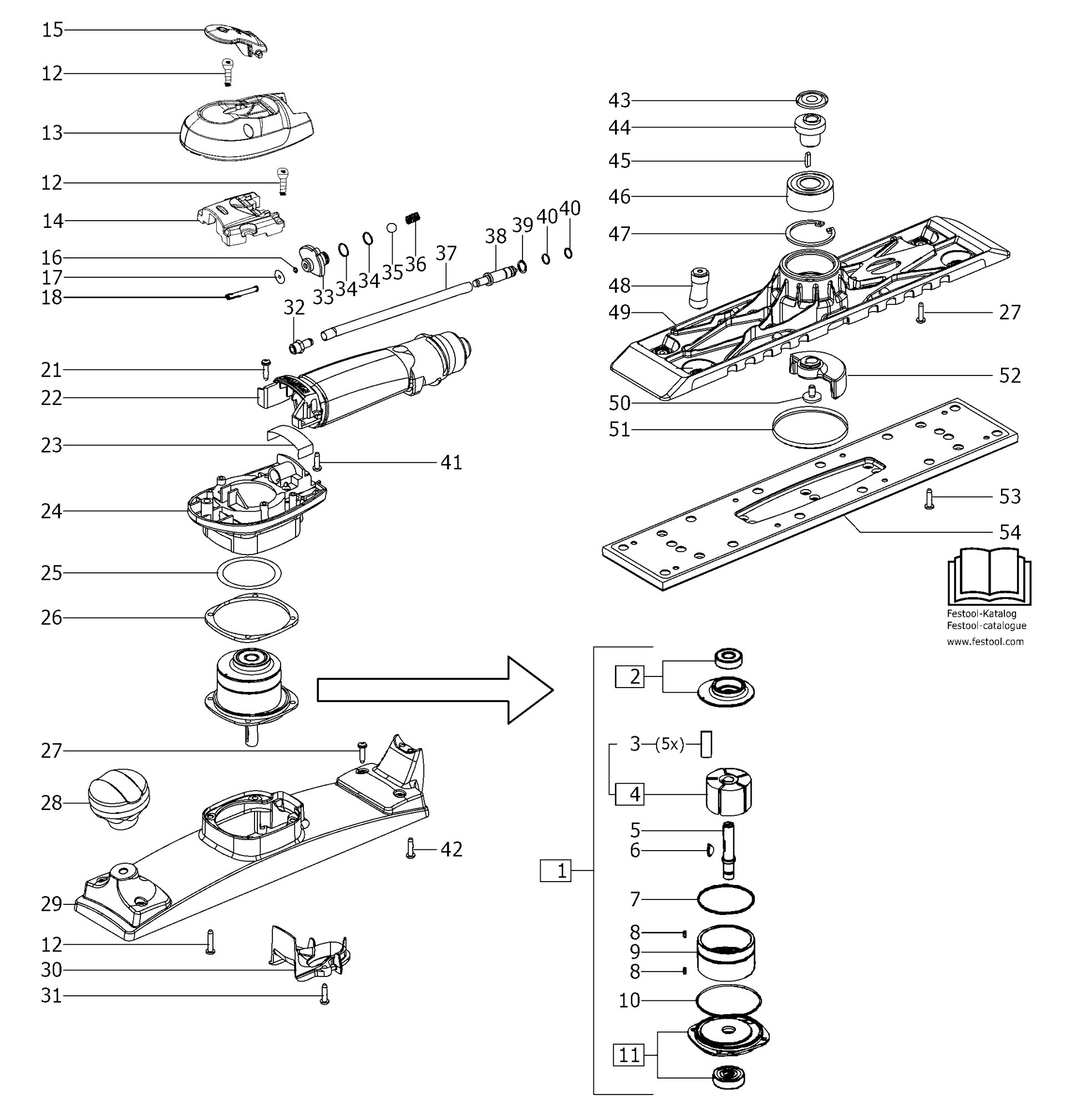 15
12
13
12
14
16
17
18
33
34
34
35
36
37
38
39
40
40
32
21
22
23
41
24
25
26
27
28
42
29
12
30
31
43
44
45
46
47
48
49
27
52
50
51
53
54
Festool-Katalog
Festool-catalogue
www.festool.com
2
3 (5x)
4
5
6
1
7
8
9
8
10
11