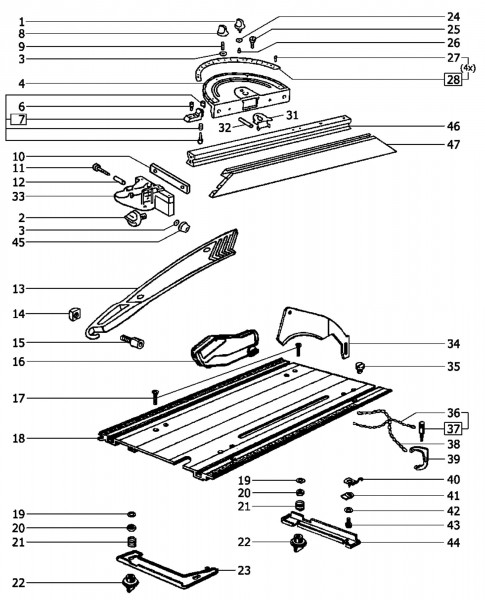 1
8
9
3
4
6
7
10
11
12
33
2
3
45
13
14
15
16
17
18
19
20
21
22
24
25
26
27
(4x)
28
31
32
46
47
34
35
36
37
38
39
40
41
42
43
44
19
20
21
22
23