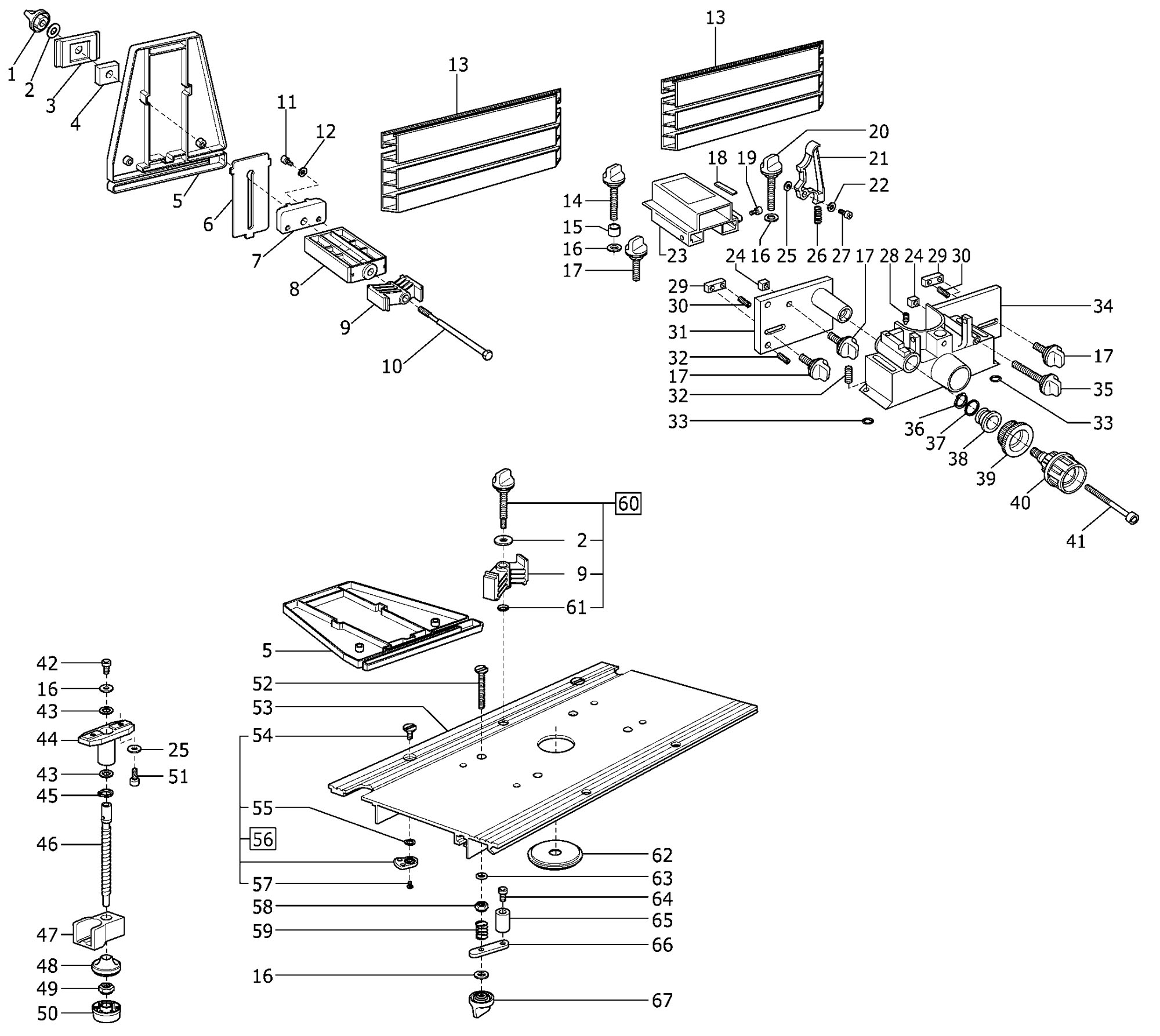 1 2 3 4 5 6 7 8 9 10 11 12 13 13 14 15 16 17 18 19 20 21 22 23 24 16 25 26 27 17 28 24 29 30 29 30 31 32 17 32 33 34 17 35 33 36 37 38 39 40 41

60 2 9 61 5 52 53 54 55 56 57 58 59 16 62 63 64 65 66 67

42 16 43 44 25 43 51 45 46 47 48 49 50