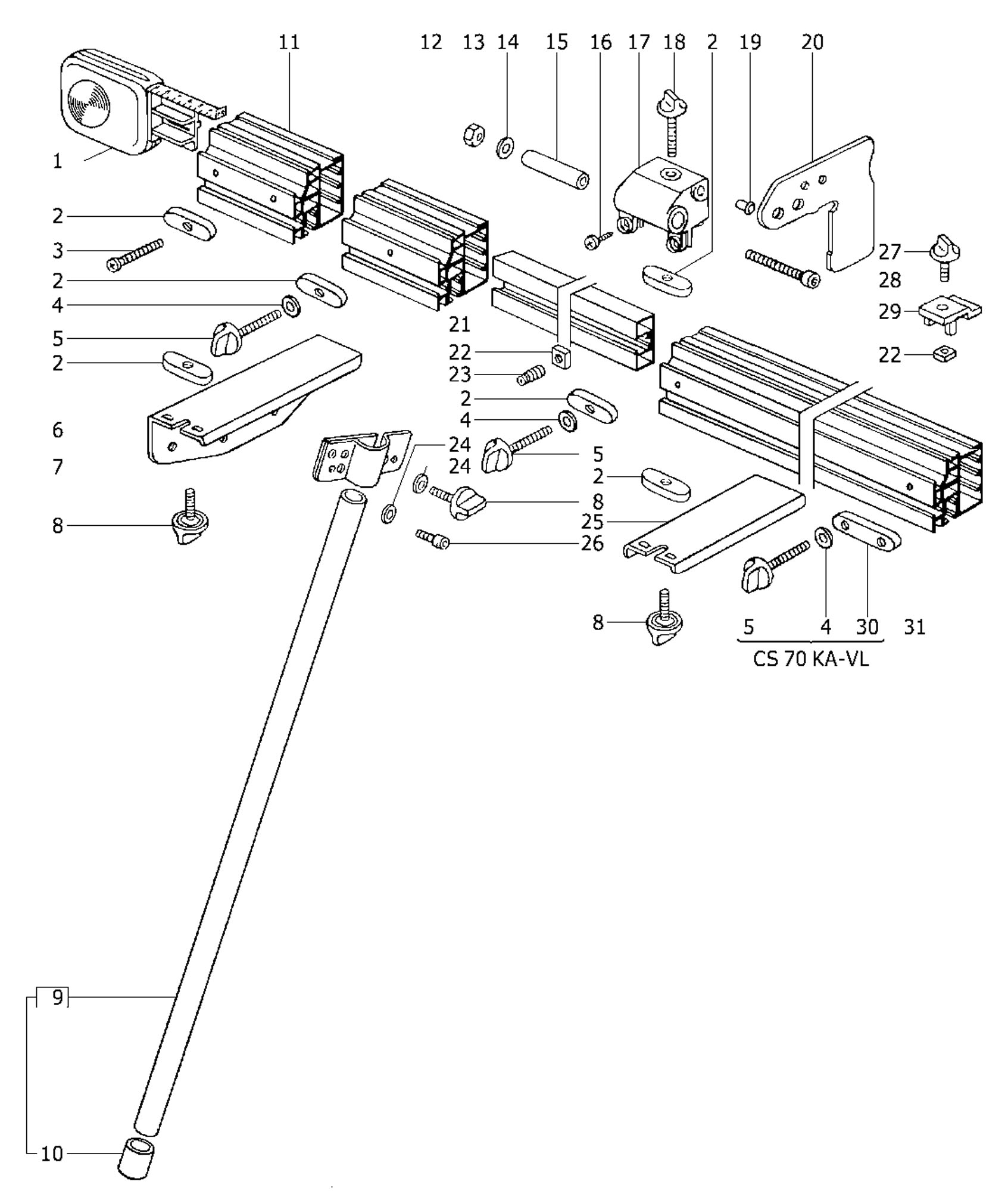 11
12
13
14
15
16
17
18
2
19
20
1
2
3
2
4
5
2
6
7
8
21
22
23
2
4
24
24
5
2
8
25
26
27
28
29
22
8
5
4
30
31
CS 70 KA-VL
9
10