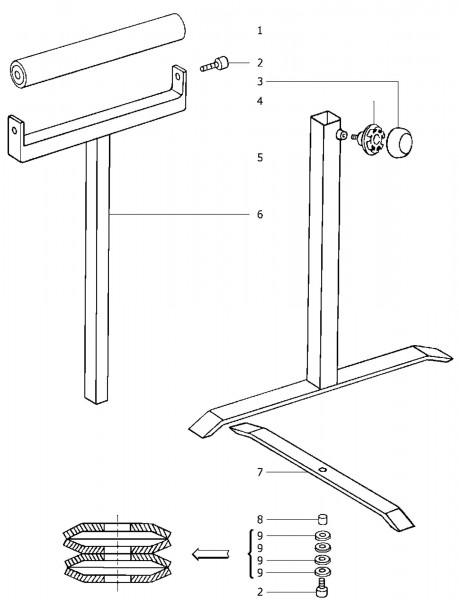 1
2
3
4
5
6
7
8
9
9
9
9
2