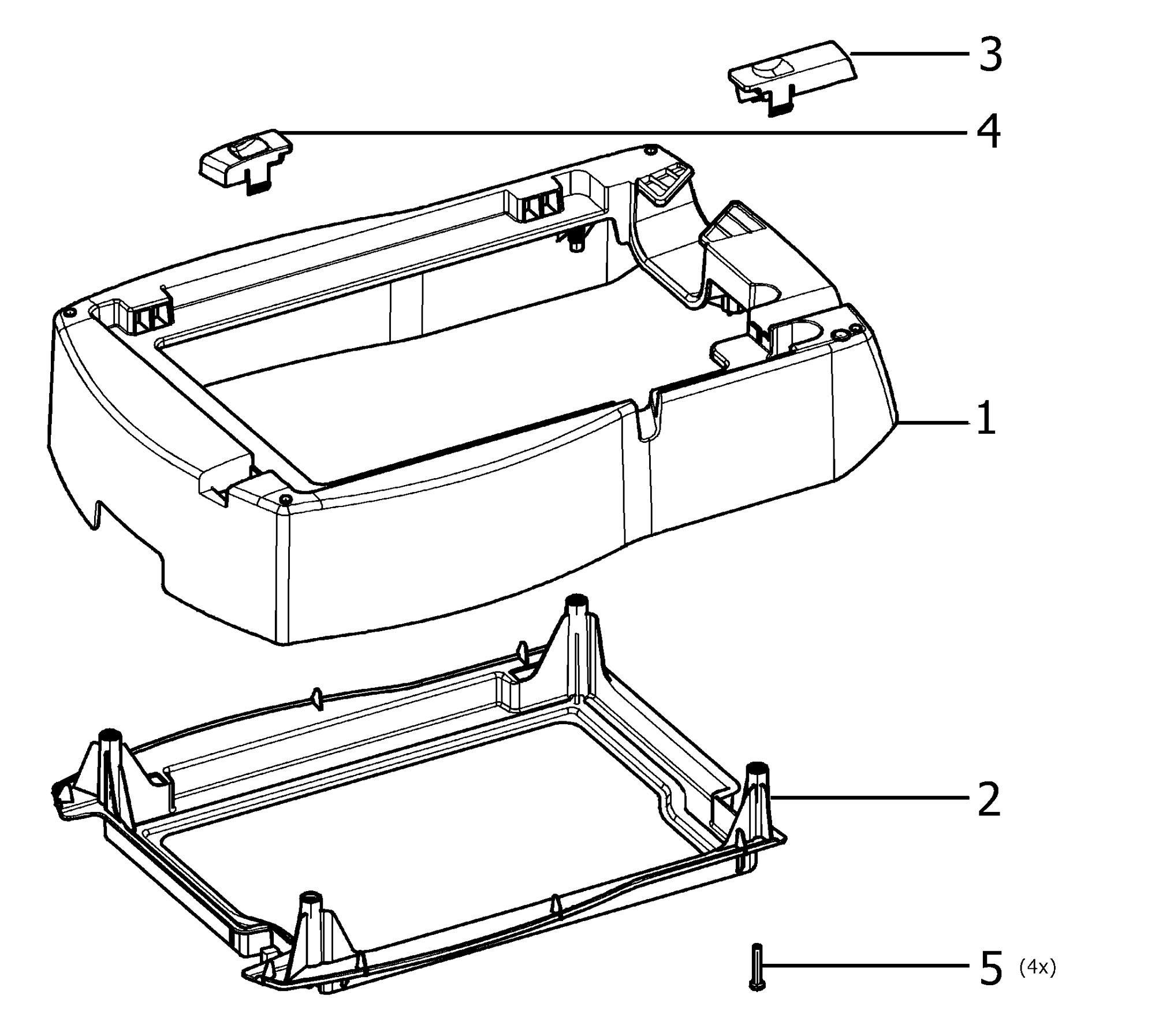 3
4
1
2
5 (4x)