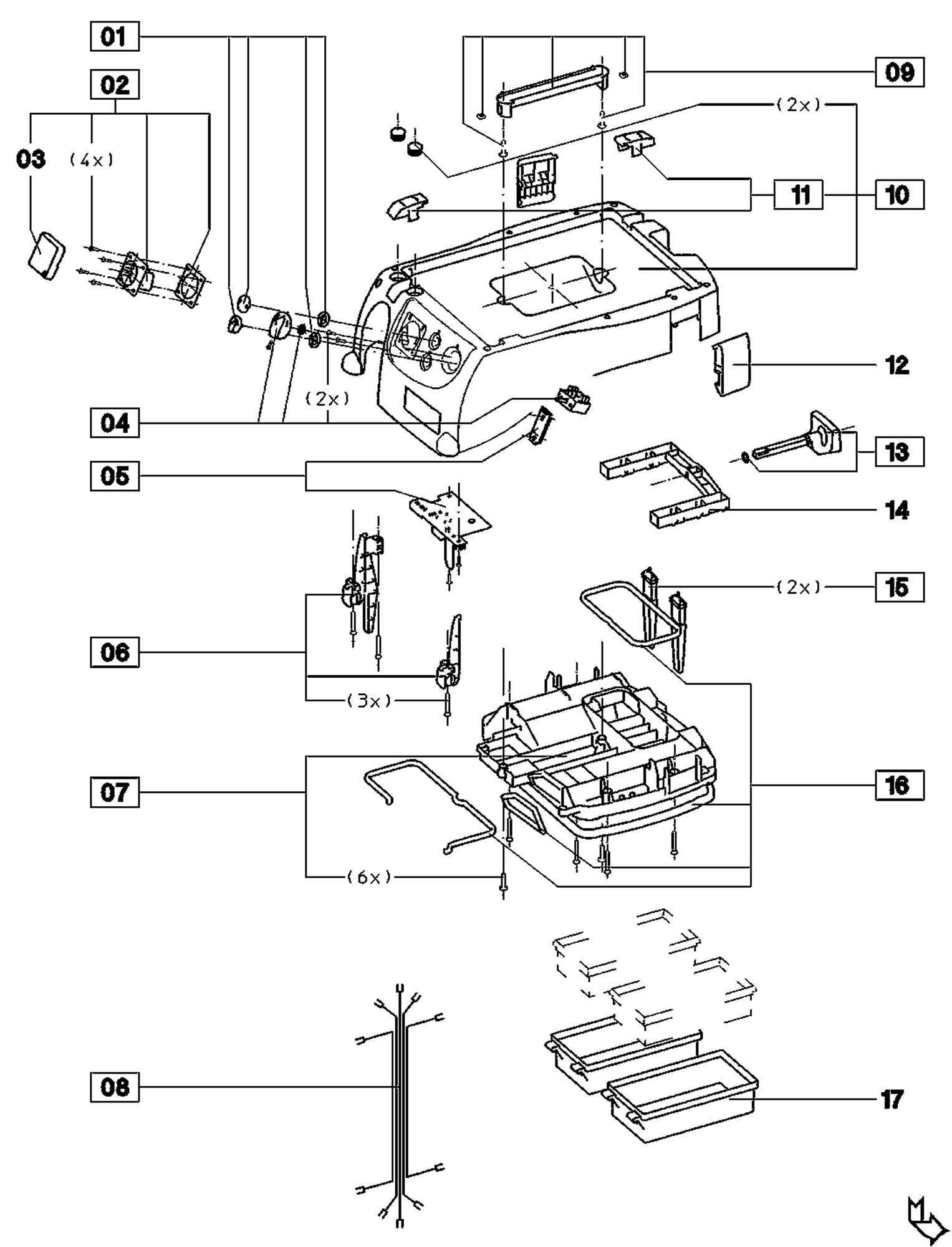 01
02
03
(4x)
09
(2x)
11
10
12
(2x)
04
13
05
14
(2x)
15
06
(3x)
07
16
(6x)
08
17