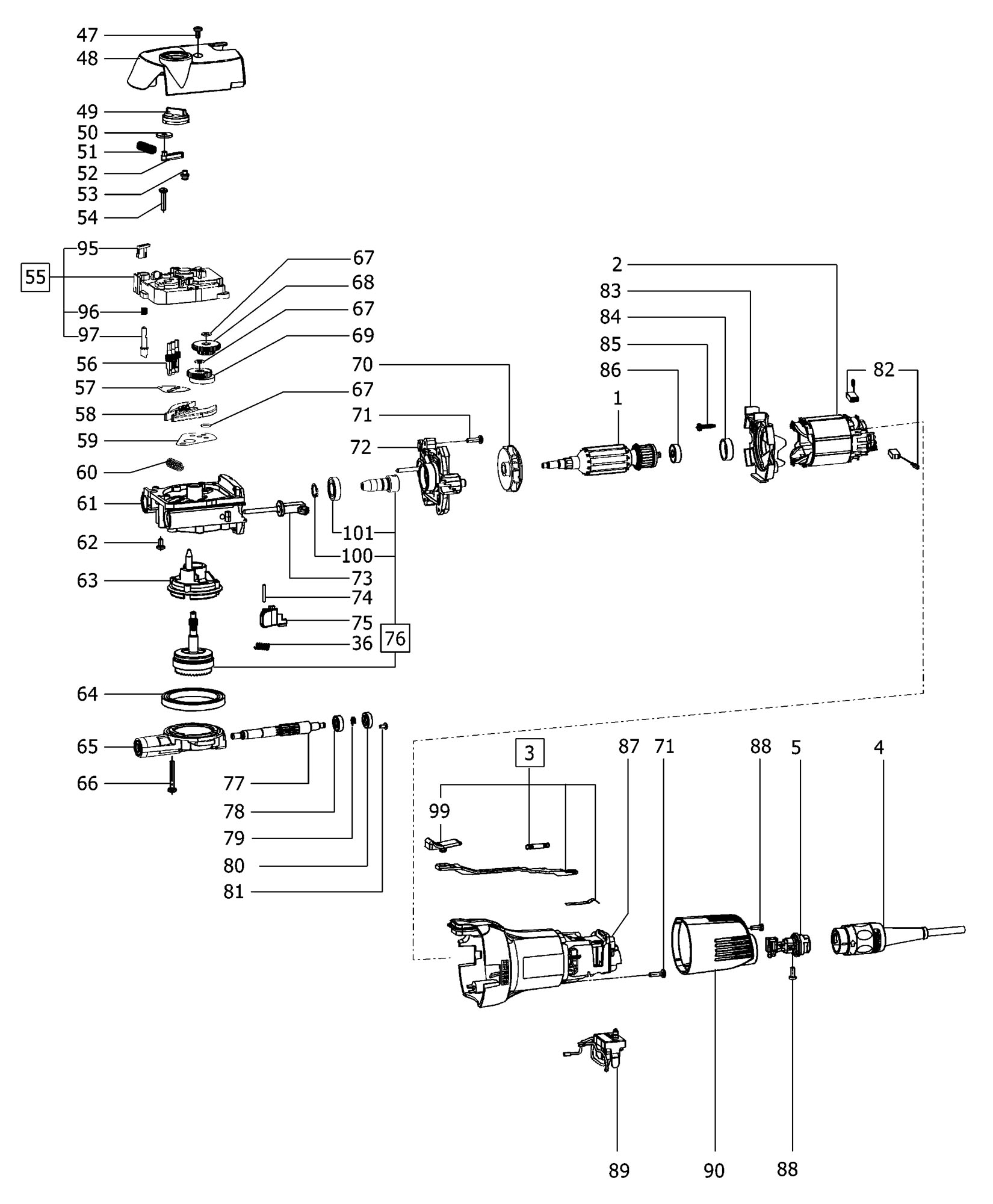 47
48
49
50
51
52
53
54
95
55
96
97
56
57
58
59
60
61
62
63
64
65
66
67
68
67
69
70
67
71
72
101
100
73
74
75
36
76
77
78
79
80
81
2
83
84
85
86
1
82
3
87
71
88
5
4
99
89
90
88