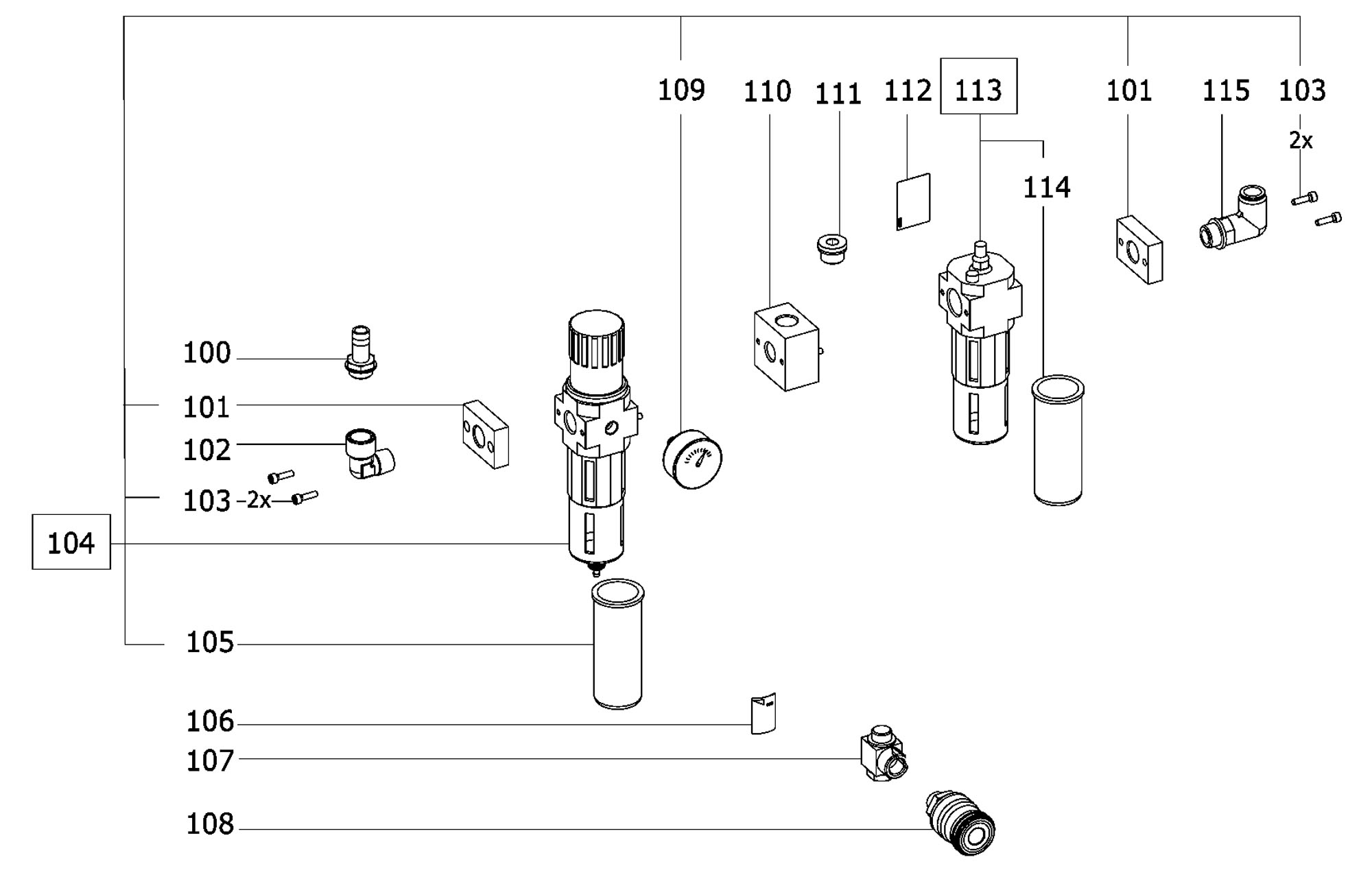 109
110
111
112
113
101
115
103
2x
114
100
101
102
103 2x
104
105
106
107
108