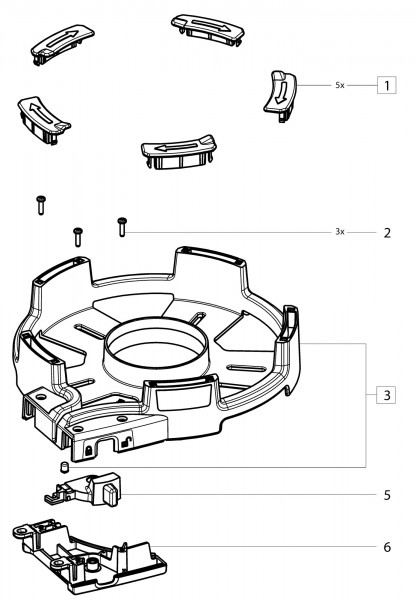 5x
1

3x
2

3

5

6