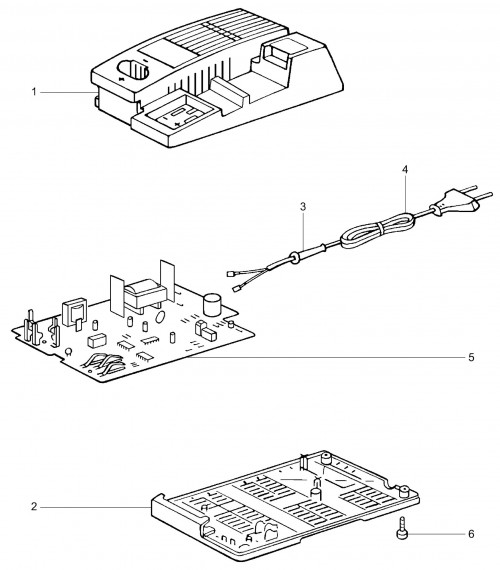 1
4
3
5
2
6