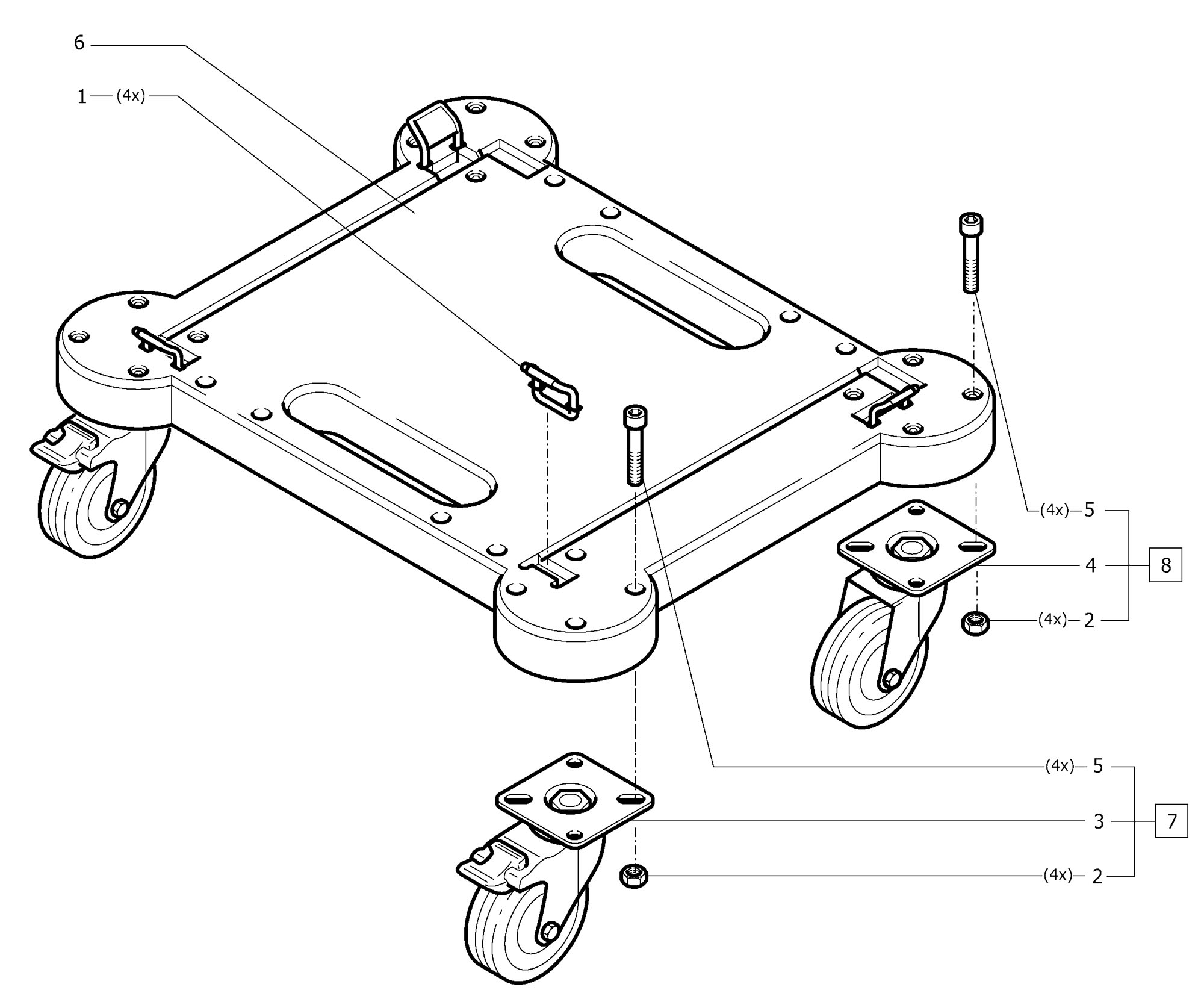 6

1 (4x)

(4x) 5

4

8

(4x) 2

(4x) 5

3

7

(4x) 2