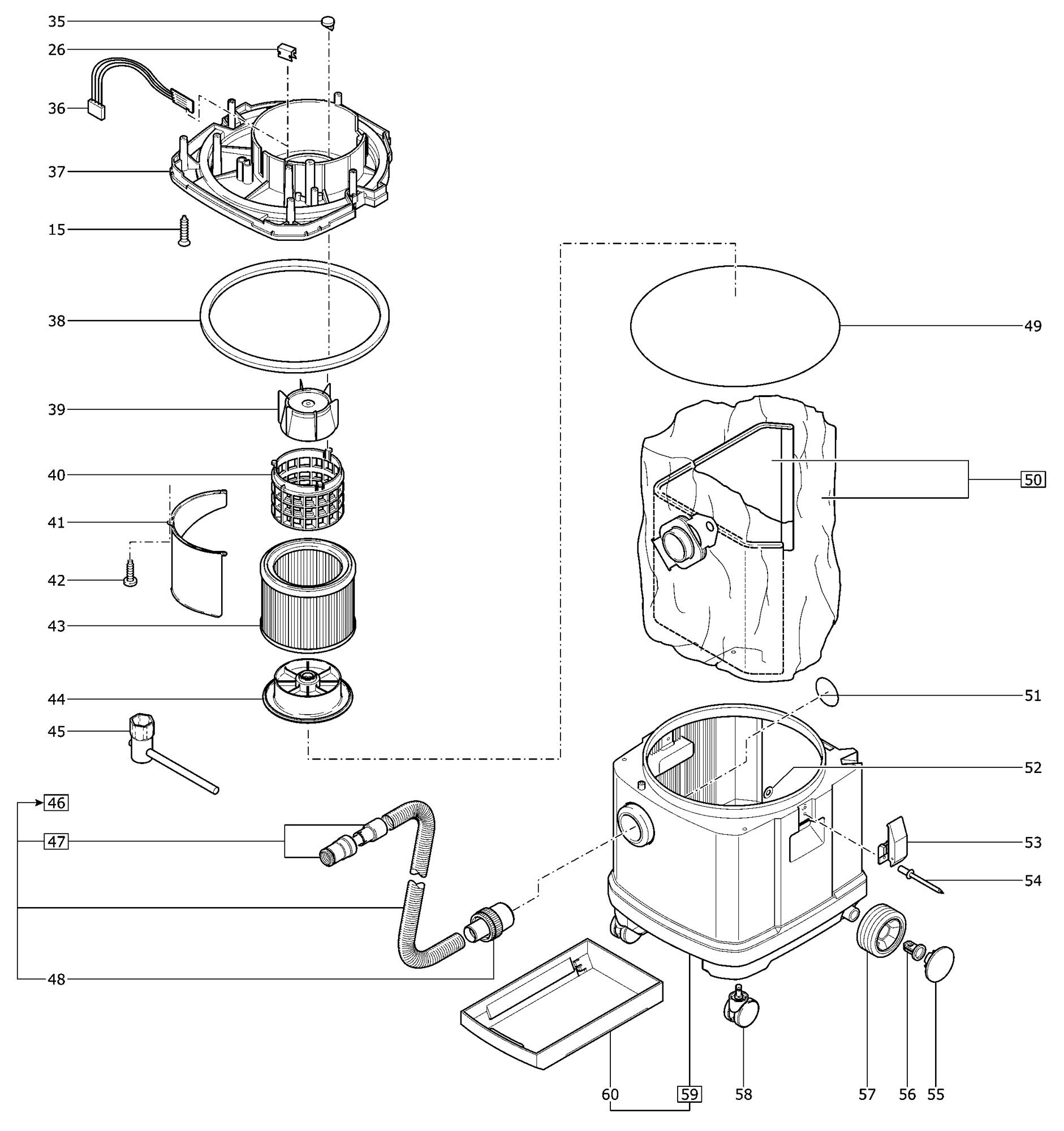 35
26
36
37
15
38
39
40
41
42
43
44
45
46
47
48
49
50
51
52
53
54
60
59
58
57
56
55