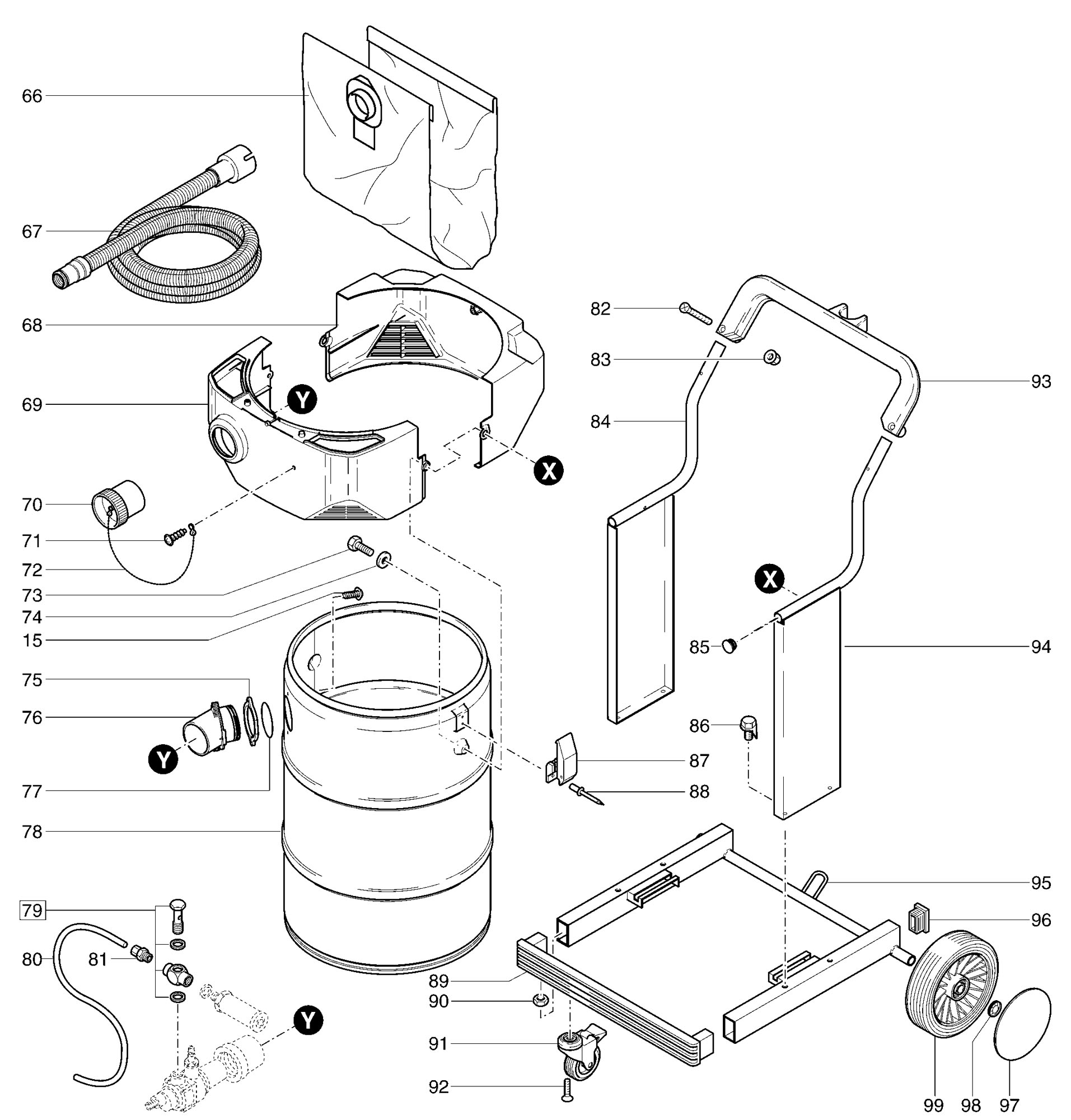 66
67
68
69
Y
X
70
71
72
73
74
15
75
76
Y
77
78
79
80
81
Y
82
83
84
93
X
85
94
86
87
88
95
96
89
90
91
92
99
98
97