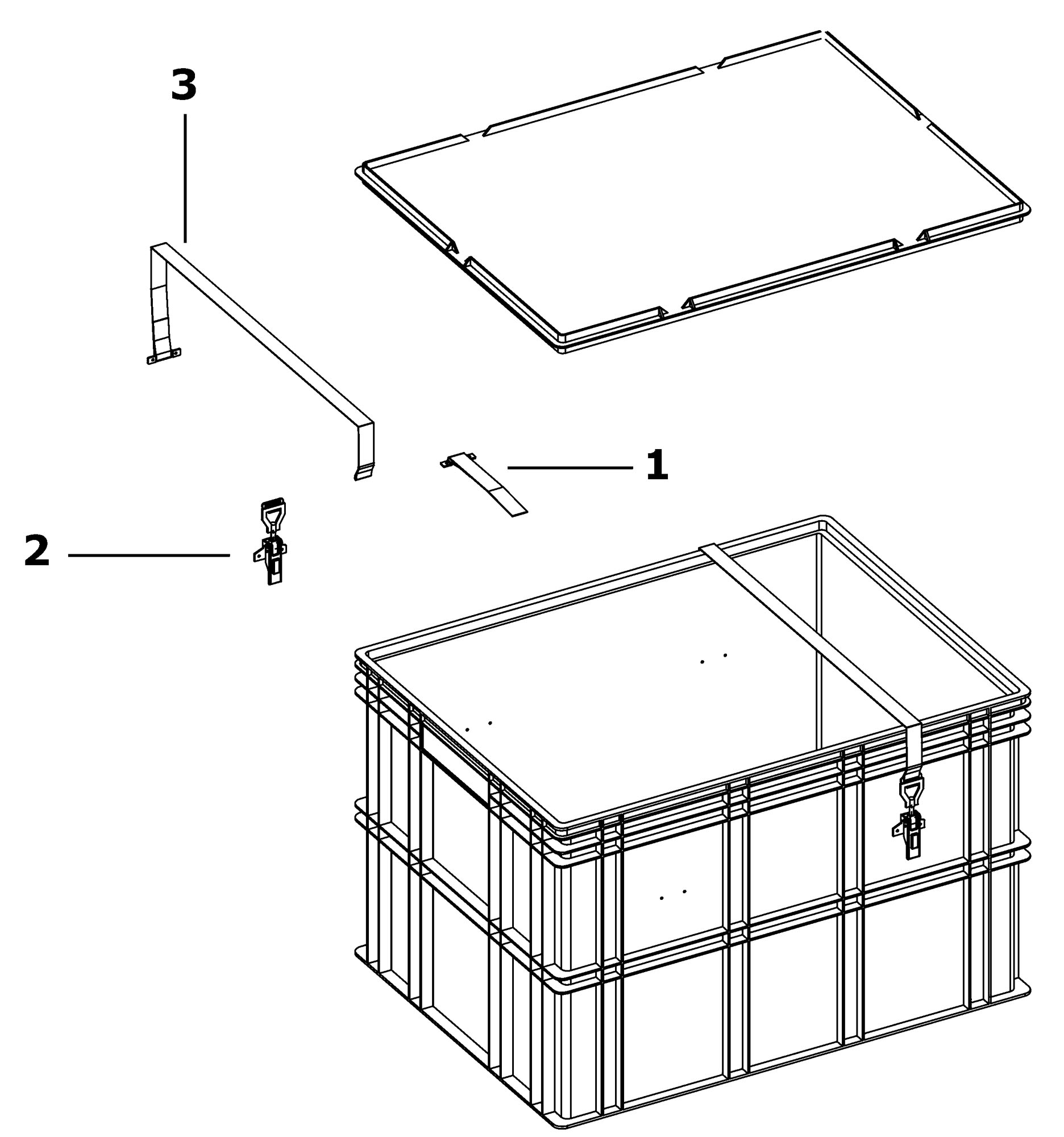 3

1

2