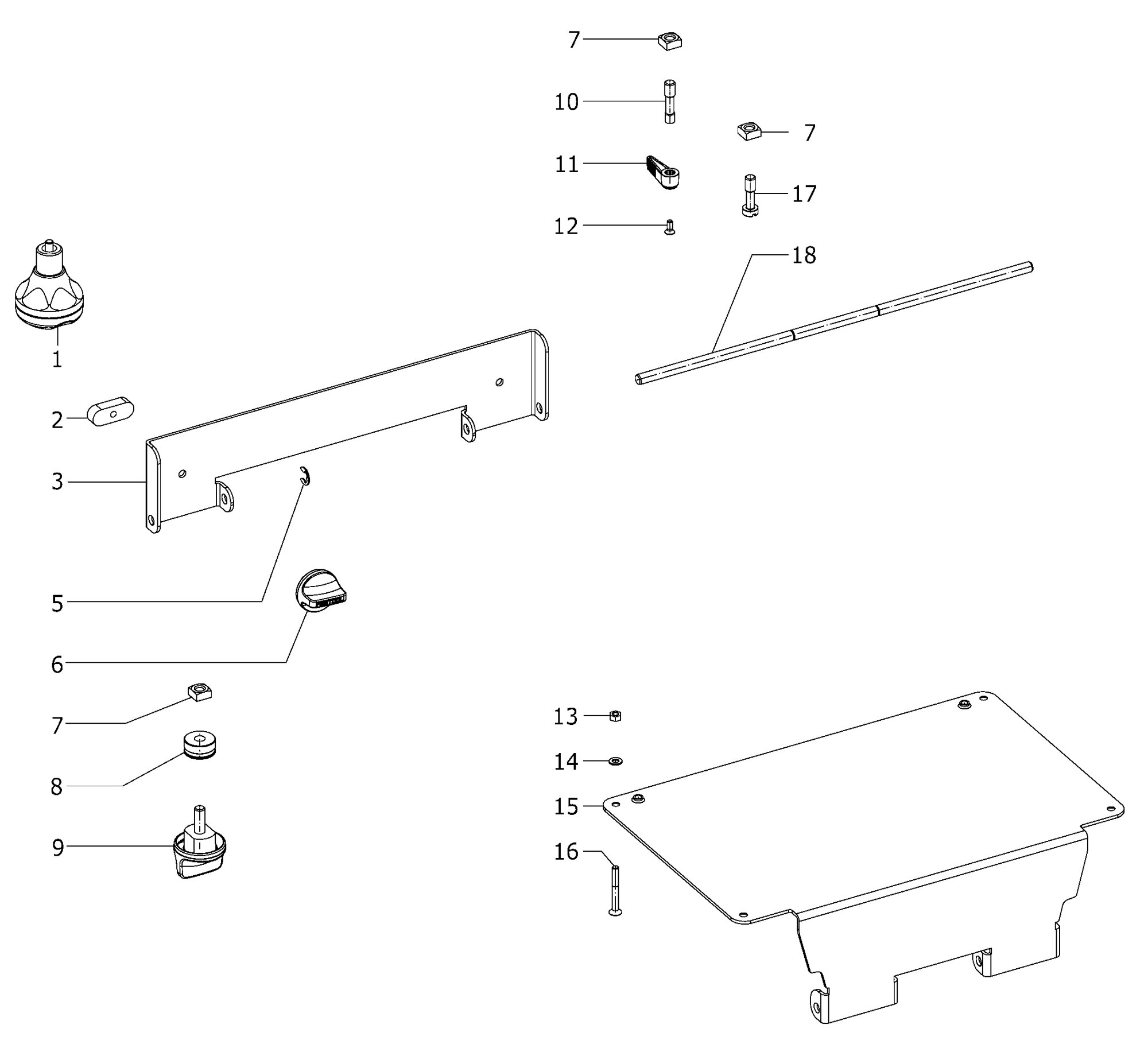 7
10
7
11
17
12
18
1
2
3
5
6
7
8
9
13
14
15
16