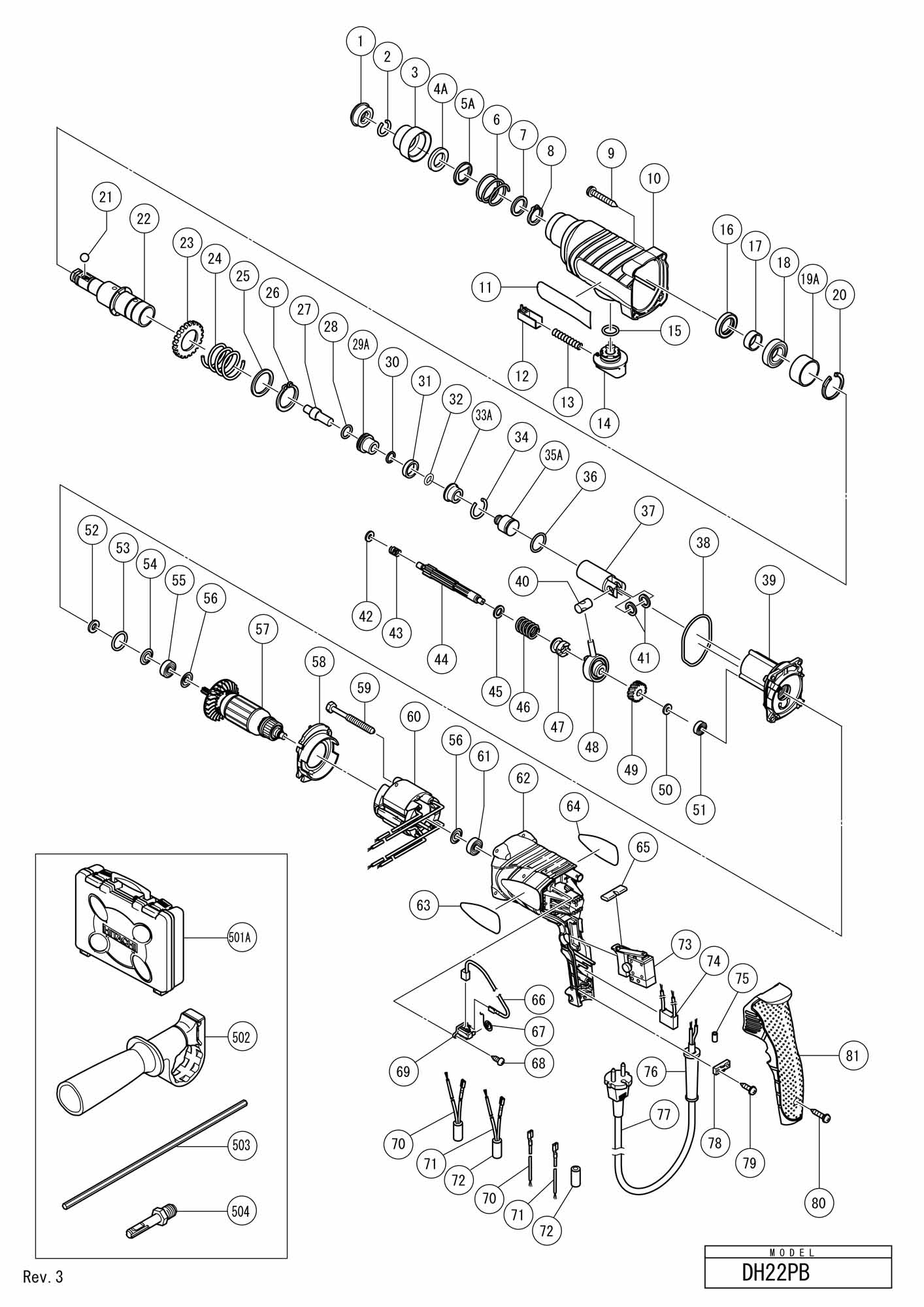 1
2
3
4A
5A
6
7
8
9
10
11
12
13
14
15
16
17
18
19A
20
21
22
23
24
25
26
27
28
29A
30
31
32
33A
34
35A
36
37
38
39
40
41
42
43
44
45
46
47
48
49
50
51
52
53
54
55
56
57
58
59
60
56
61
62
63
64
65
66
67
68
69
70
71
72
70
71
72
73
74
75
76
77
78
79
80
81
HITACHI
501A
502
503
504
Rev. 3
MODEL
DH22PB