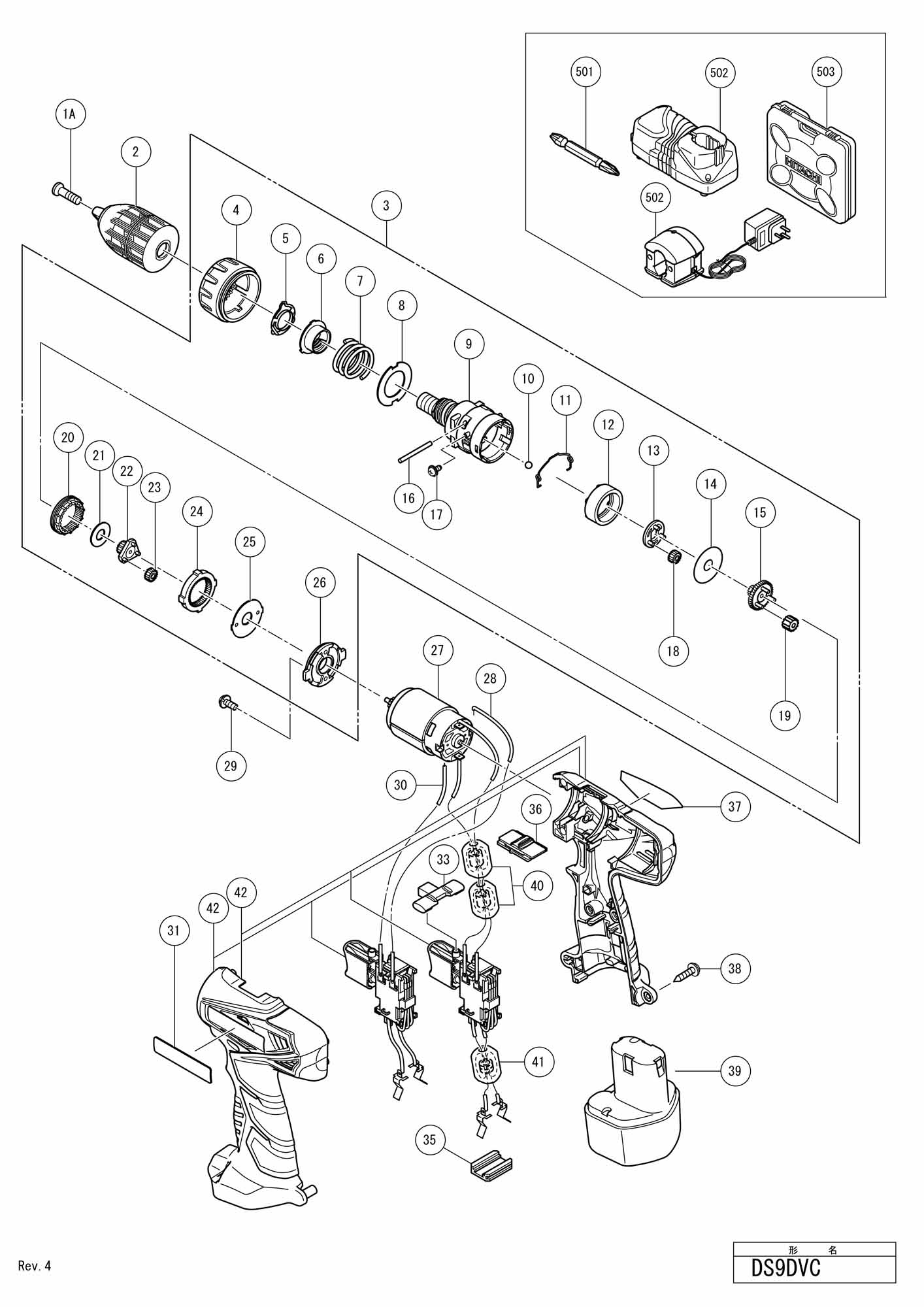 501
502
503
HITACHI
502
1A
2
3
4
5
6
7
8
9
10
11
12
13
14
15
16
17
18
19
20
21
22
23
24
25
26
27
28
29
30
36
37
33
40
42
42
31
38
41
39
35

Rev. 4

形 名
DS9DVC