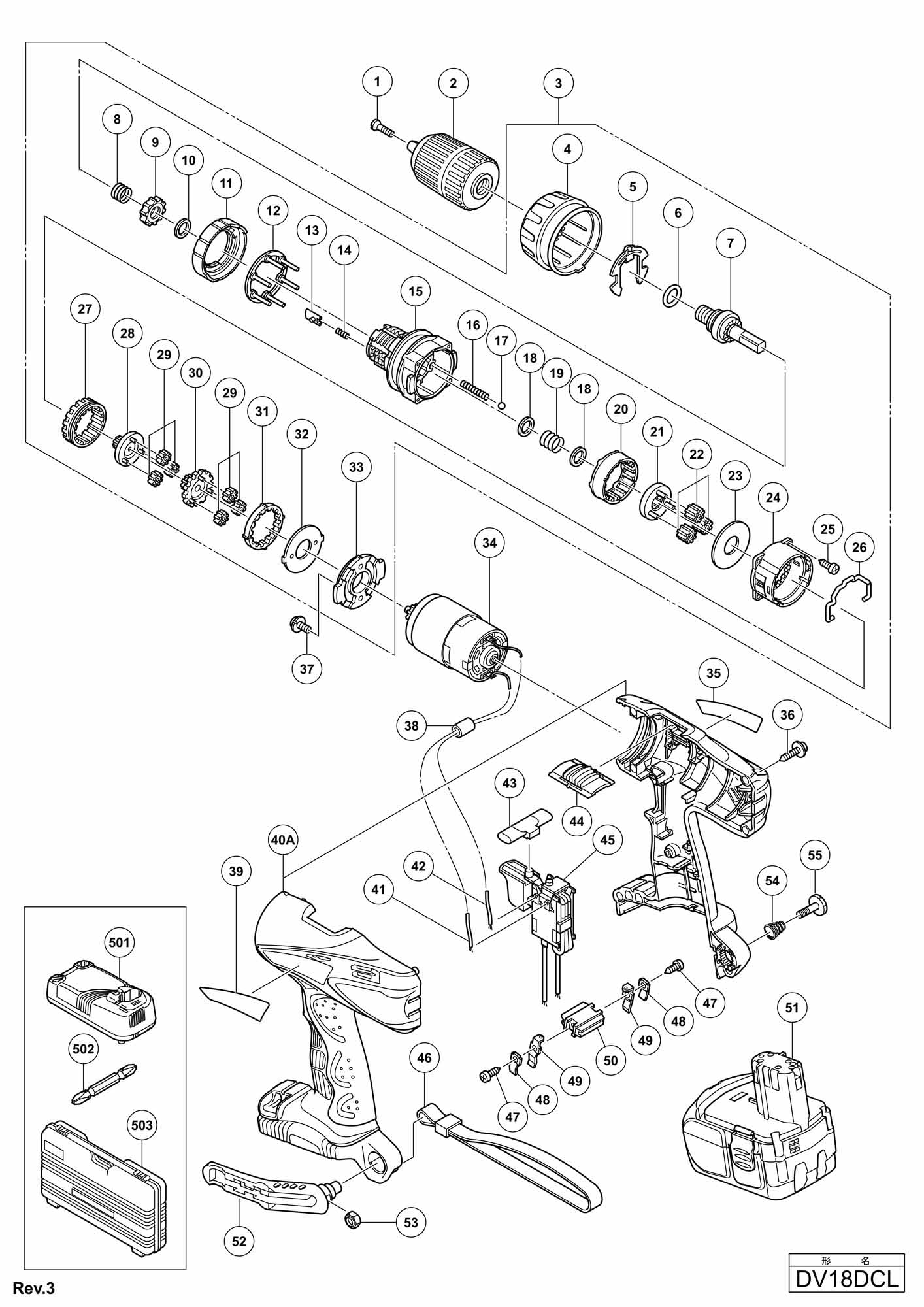 1
2
3
4
5
6
7
8
9
10
11
12
13
14
15
16
17
18
19
18
20
21
22
23
24
25
26
27
28
29
30
29
31
32
33
34
35
36
37
38
39
40A
41
42
43
44
45
46
47
48
49
50
49
48
47
51
52
53
54
55
501
502
503

Rev.3

形 名
DV18DCL