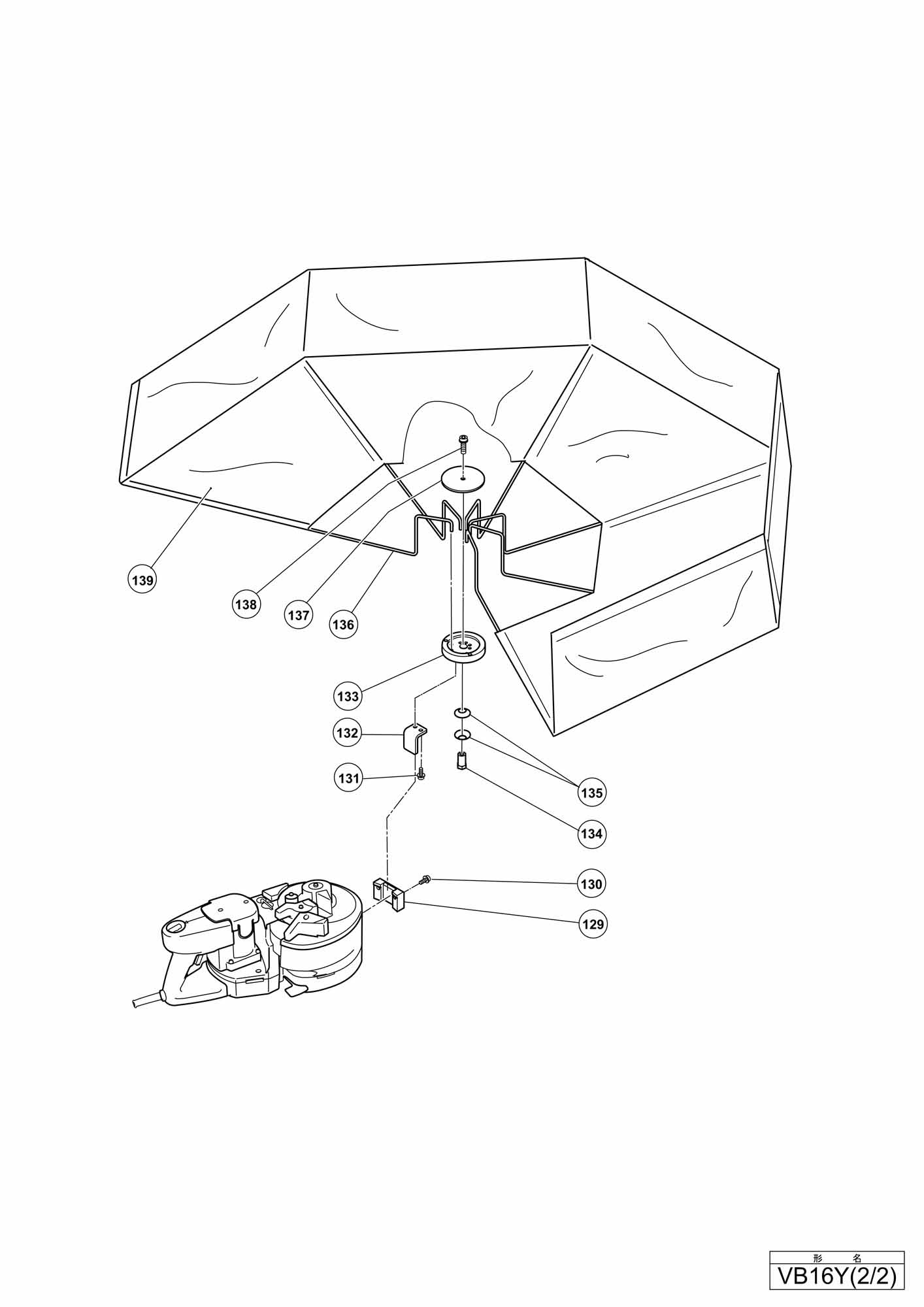 139
138
137
136
133
132
131
135
134
130
129

形 名
VB16Y(2/2)