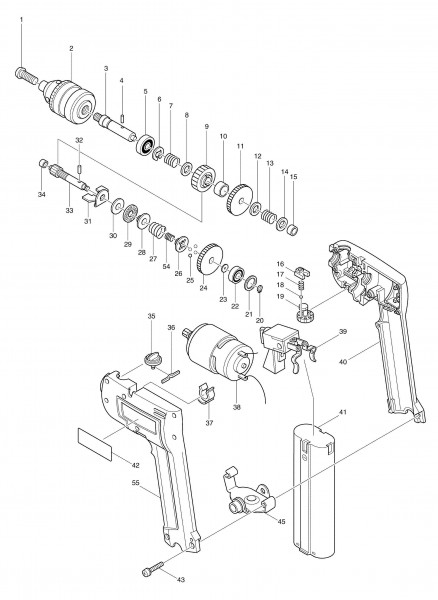 1
2
3
4
5
6
7
8
9
10
11
12
13
14
15
32
34
33
31
30
29
28
27
54
26
25
24
23
22
21
20
16
17
18
19
35
36
39
40
38
37
41
42
55
45
43