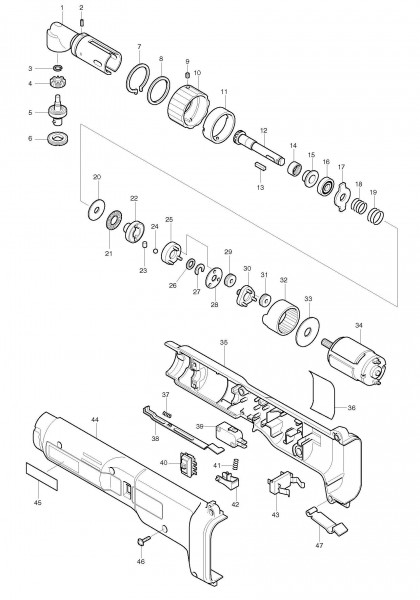 1
2
3
4
5
6
7
8
9
10
11
12
13
14
15
16
17
18
19
20
21
22
23
24
25
26
27
28
29
30
31
32
33
34
35
36
37
38
39
40
41
42
43
44
45
46
47