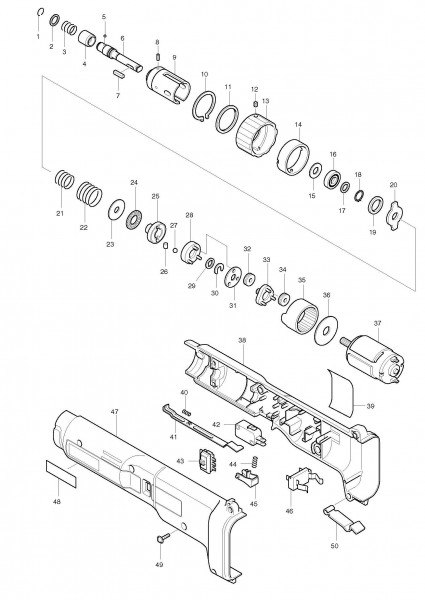 1
2
3
4
5
6
7
8
9
10
11
12
13
14
15
16
17
18
19
20
21
22
23
24
25
26
27
28
29
30
31
32
33
34
35
36
37
38
39
40
41
42
43
44
45
46
47
48
49
50