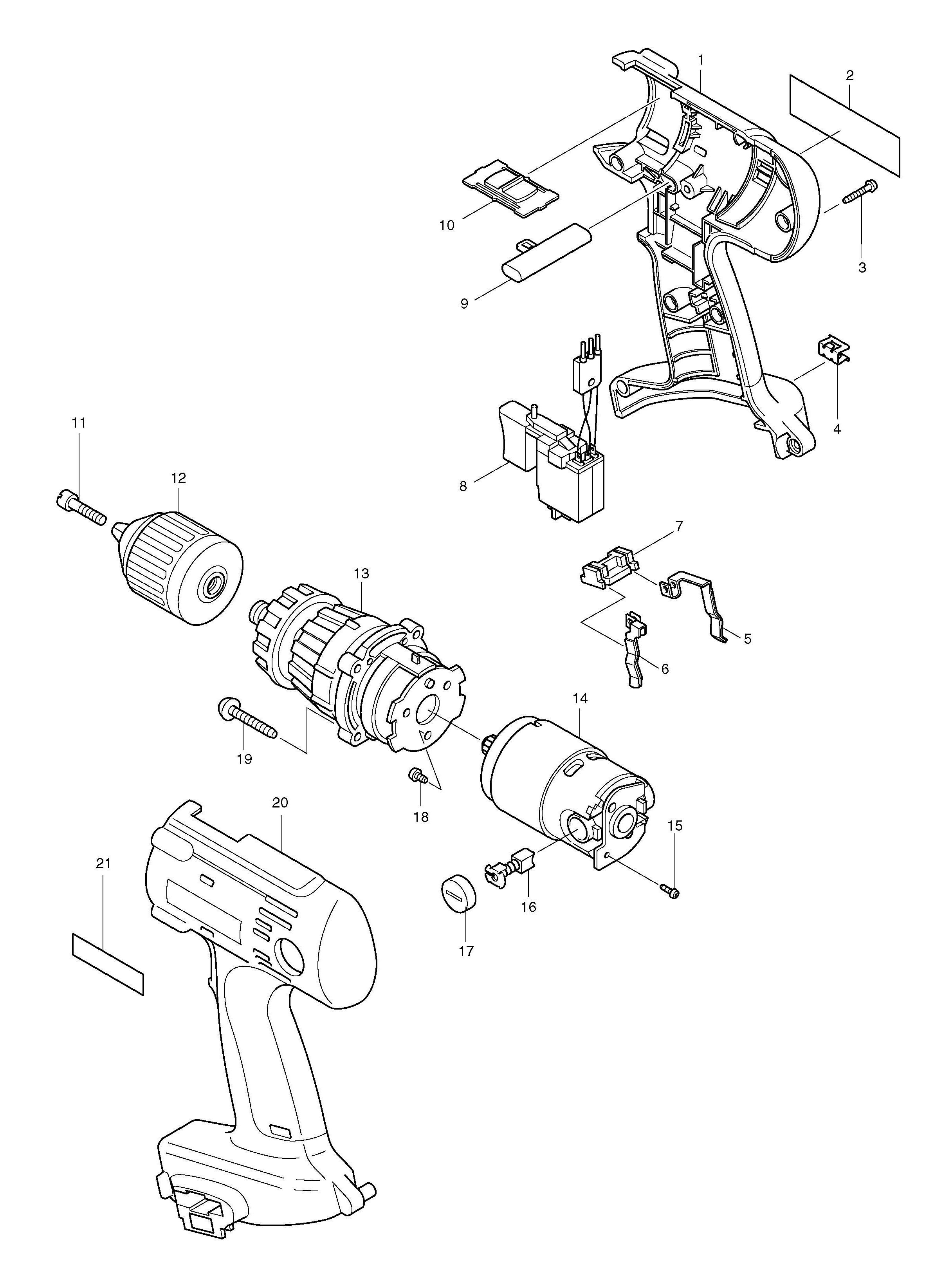 1
2
10
3
9
4
11
12
8
7
13
5
6
14
19
18
20
15
21
16
17