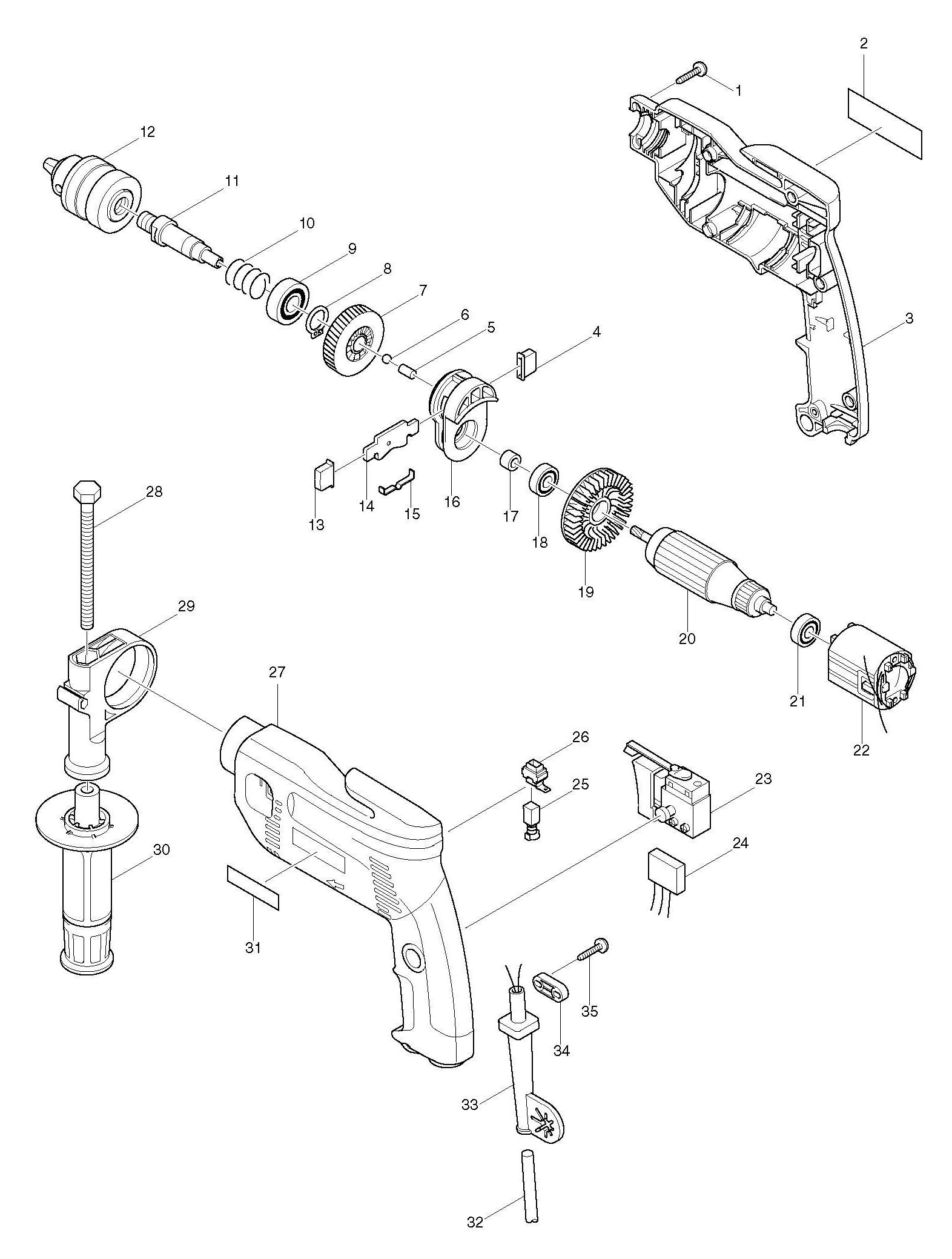 2
1
12
11
10
9
8
7
6
5
4
3
13
14
15
16
17
18
19
20
21
22
28
29
27
26
25
23
24
30
31
35
34
33
32