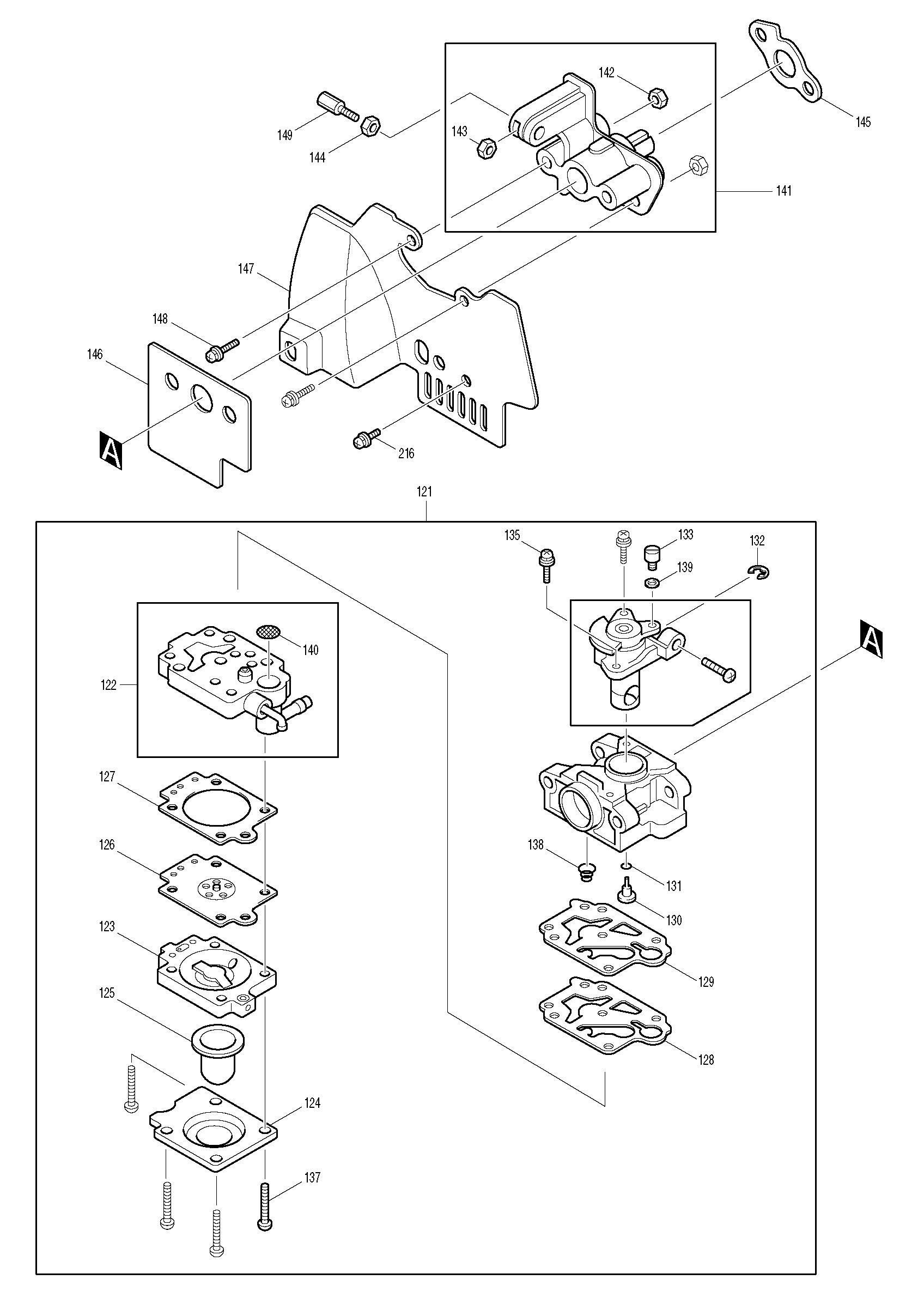 142
145
149
143
144
141
147
148
146
A
216
121
135
133
132
139
140
A
122
127
126
138
131
130
123
129
125
128
124
137