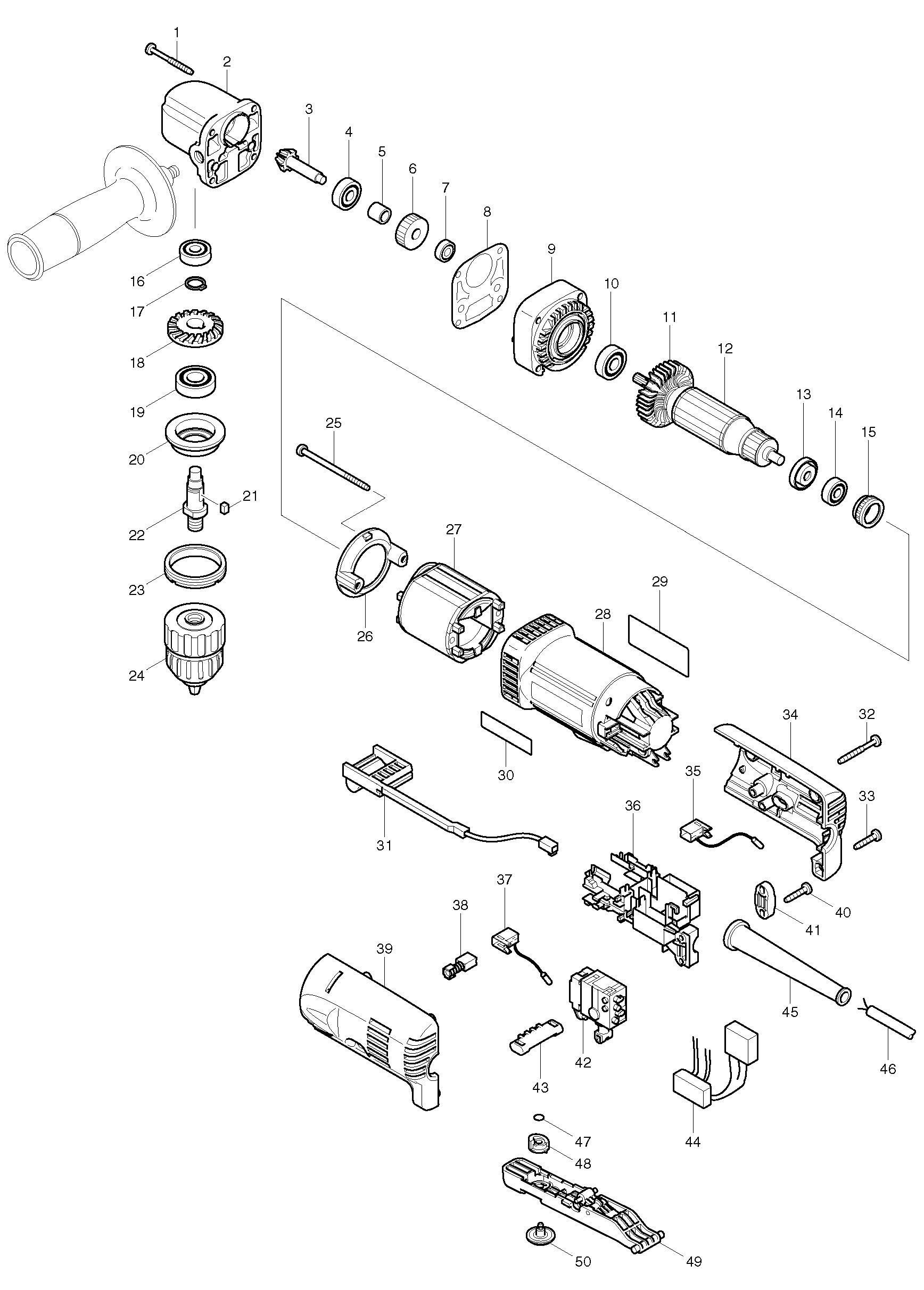 1
2
3
4
5
6
7
8
9
10
11
12
13
14
15
16
17
18
19
20
21
22
23
24
25
26
27
28
29
30
31
32
33
34
35
36
37
38
39
40
41
42
43
44
45
46
47
48
49
50