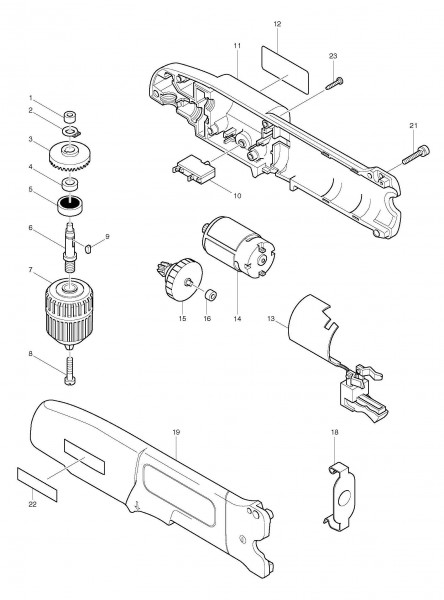 12
11
23
21
1
2
3
4
5
10
6
9
7
15
16
14
13
8
19
18
22