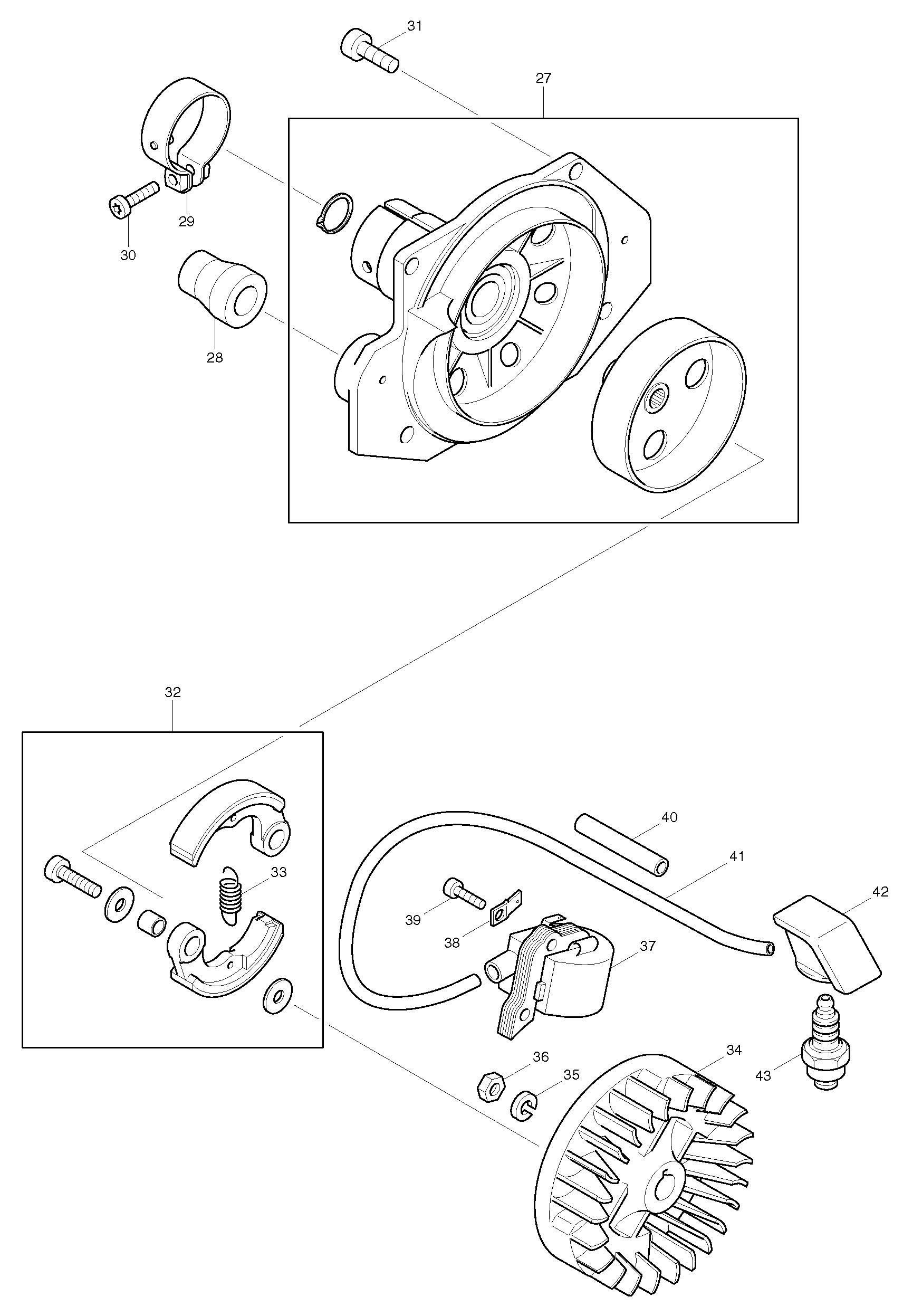 31
27
29
30
28
32
33
40
41
42
39
38
37
36
35
34
43