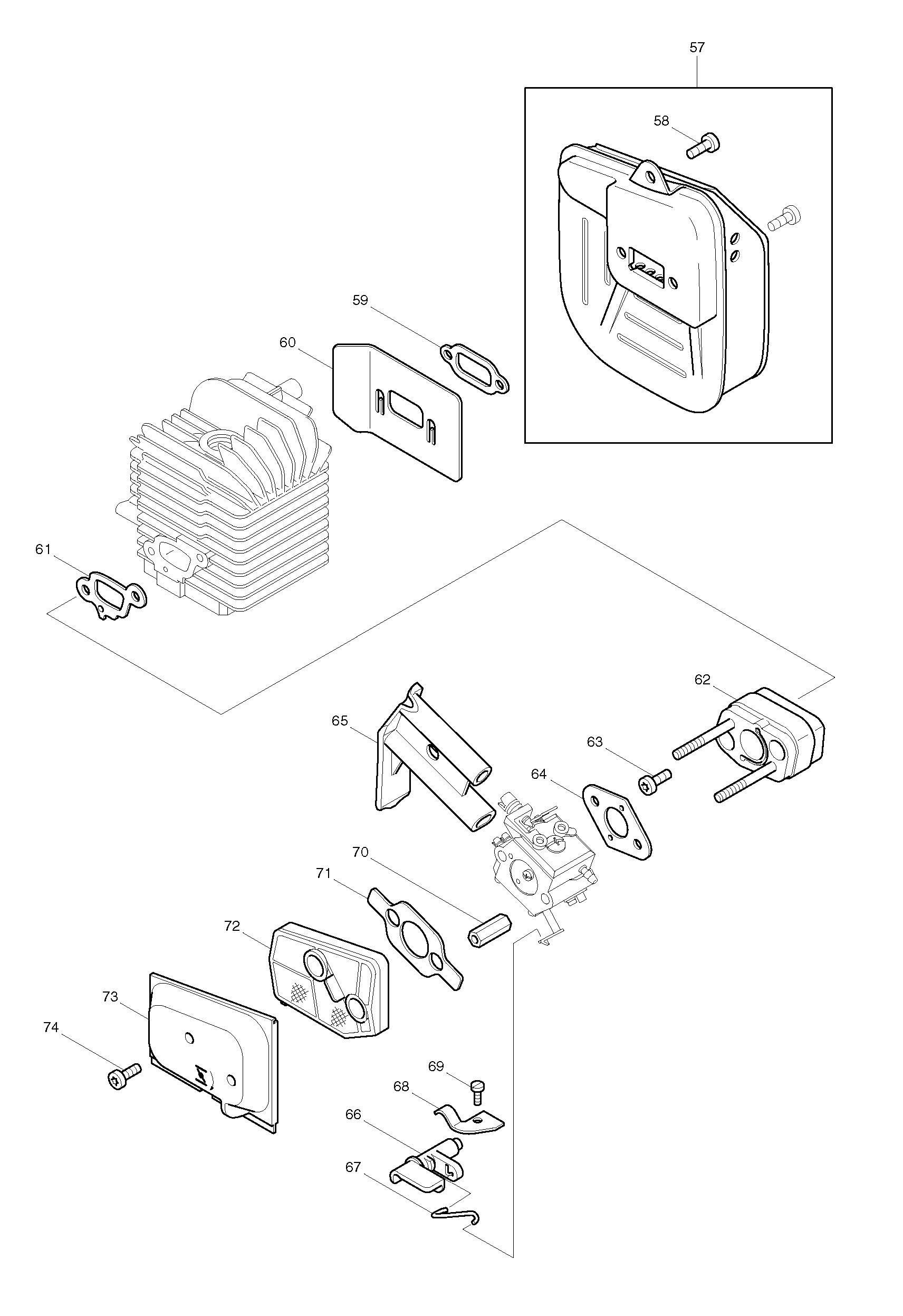 57
58
59
60
61
62
63
64
65
70
71
72
73
74
69
68
66
67