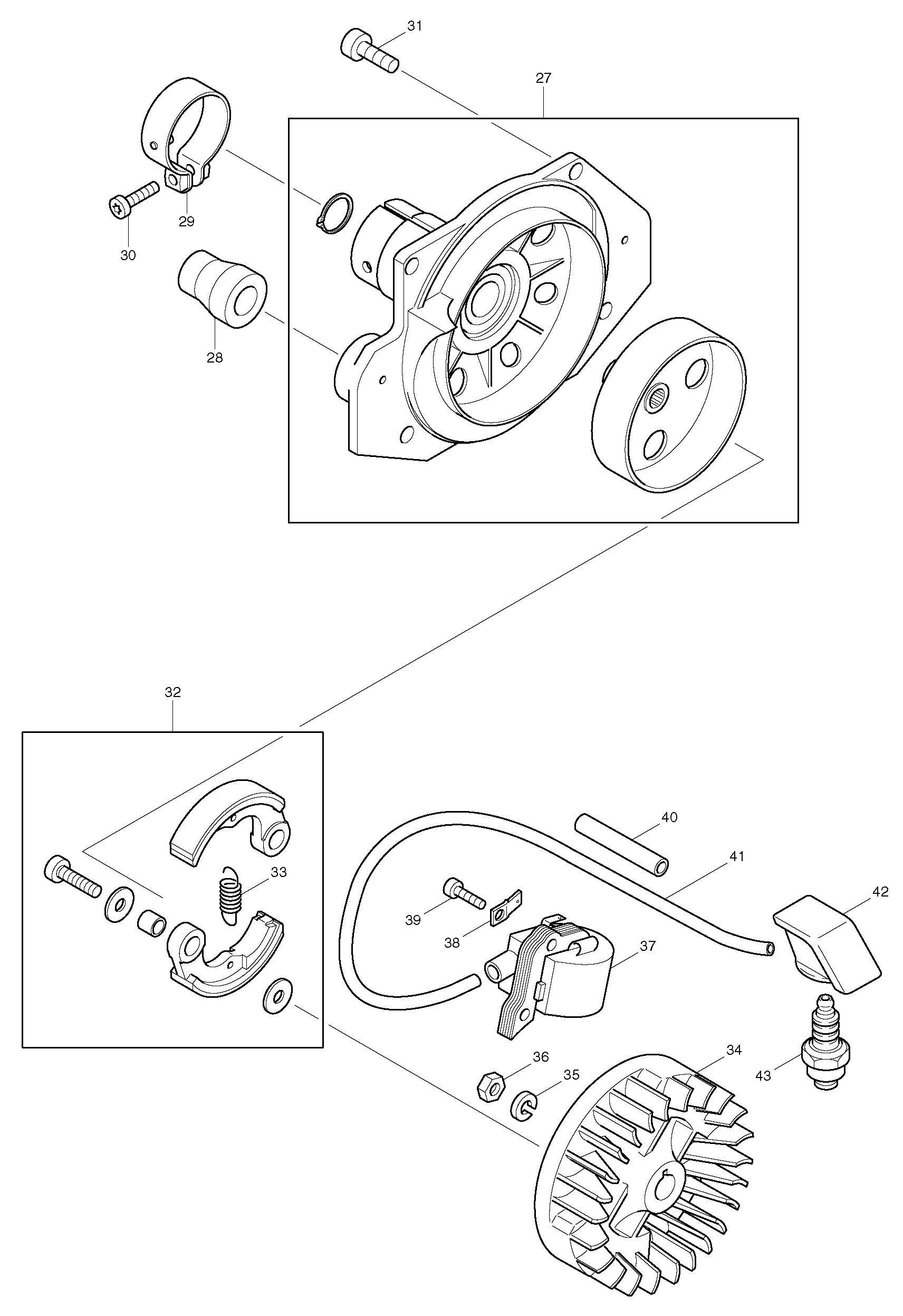 31
27
29
30
28
32
33
40
41
42
39
38
37
36
35
34
43