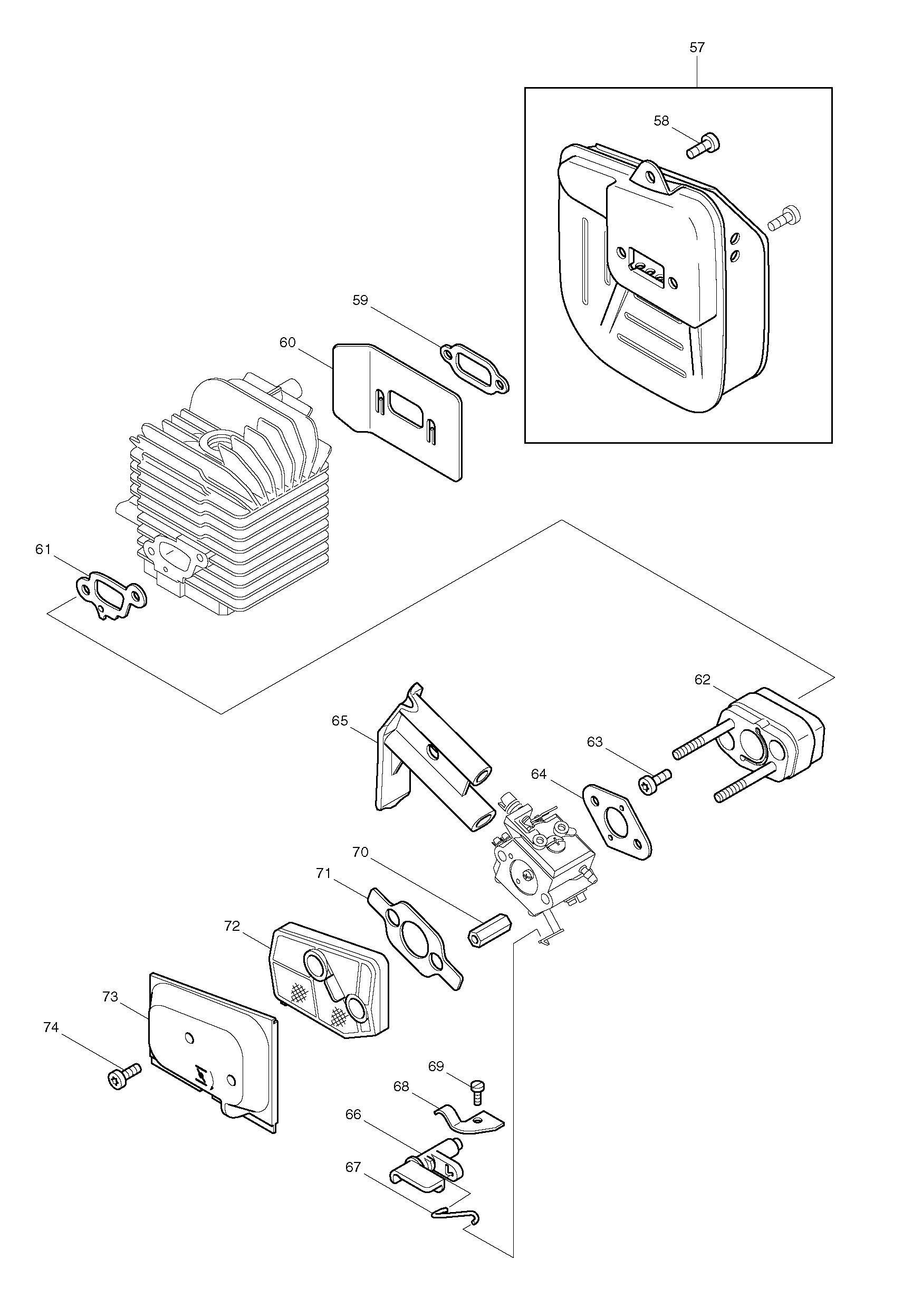 57
58
59
60
61
62
63
64
65
70
71
72
73
74
69
68
66
67