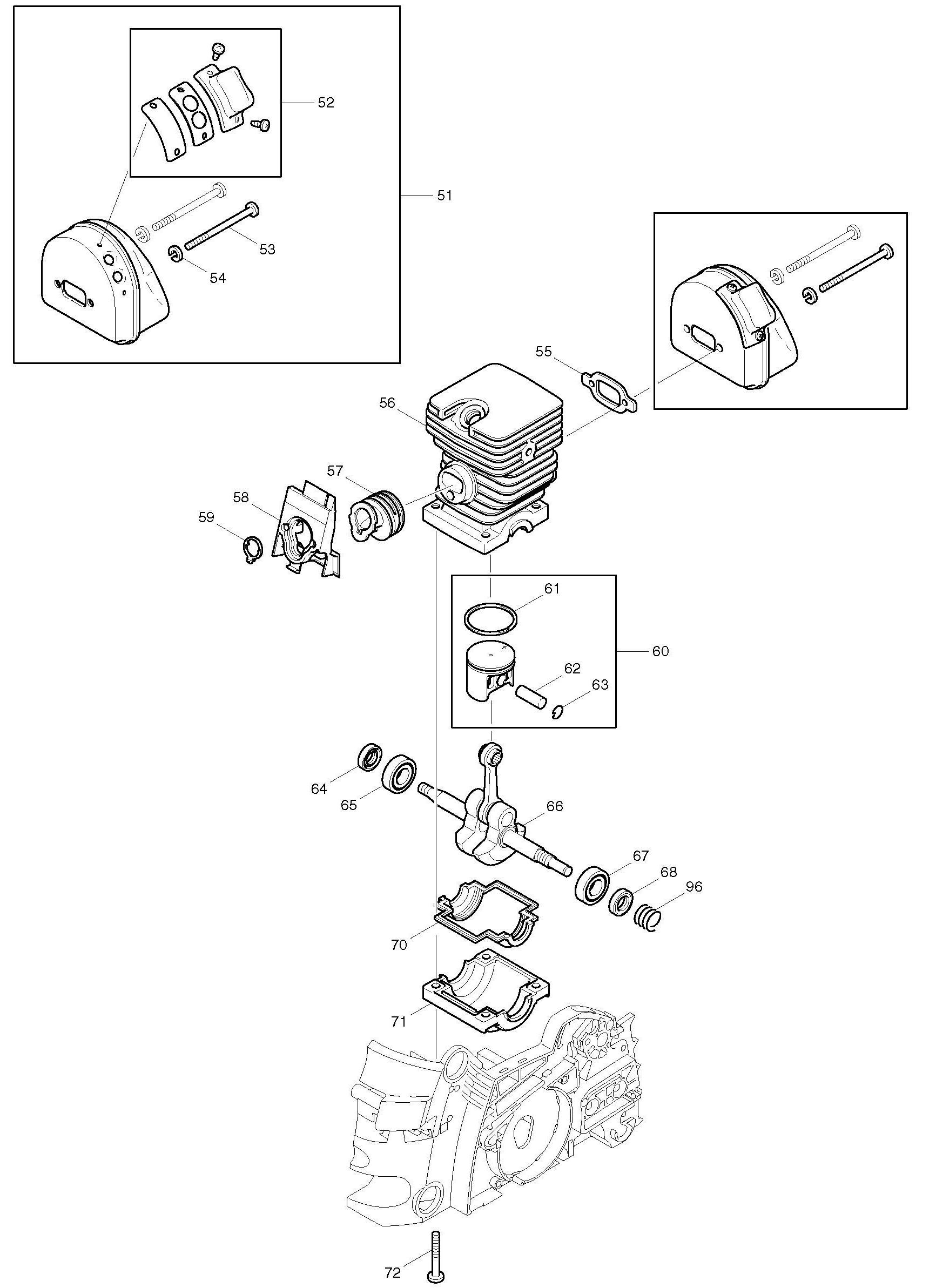 52
51
53
54
55
56
57
58
59
61
60
62
63
64
65
66
67
68
96
70
71
72