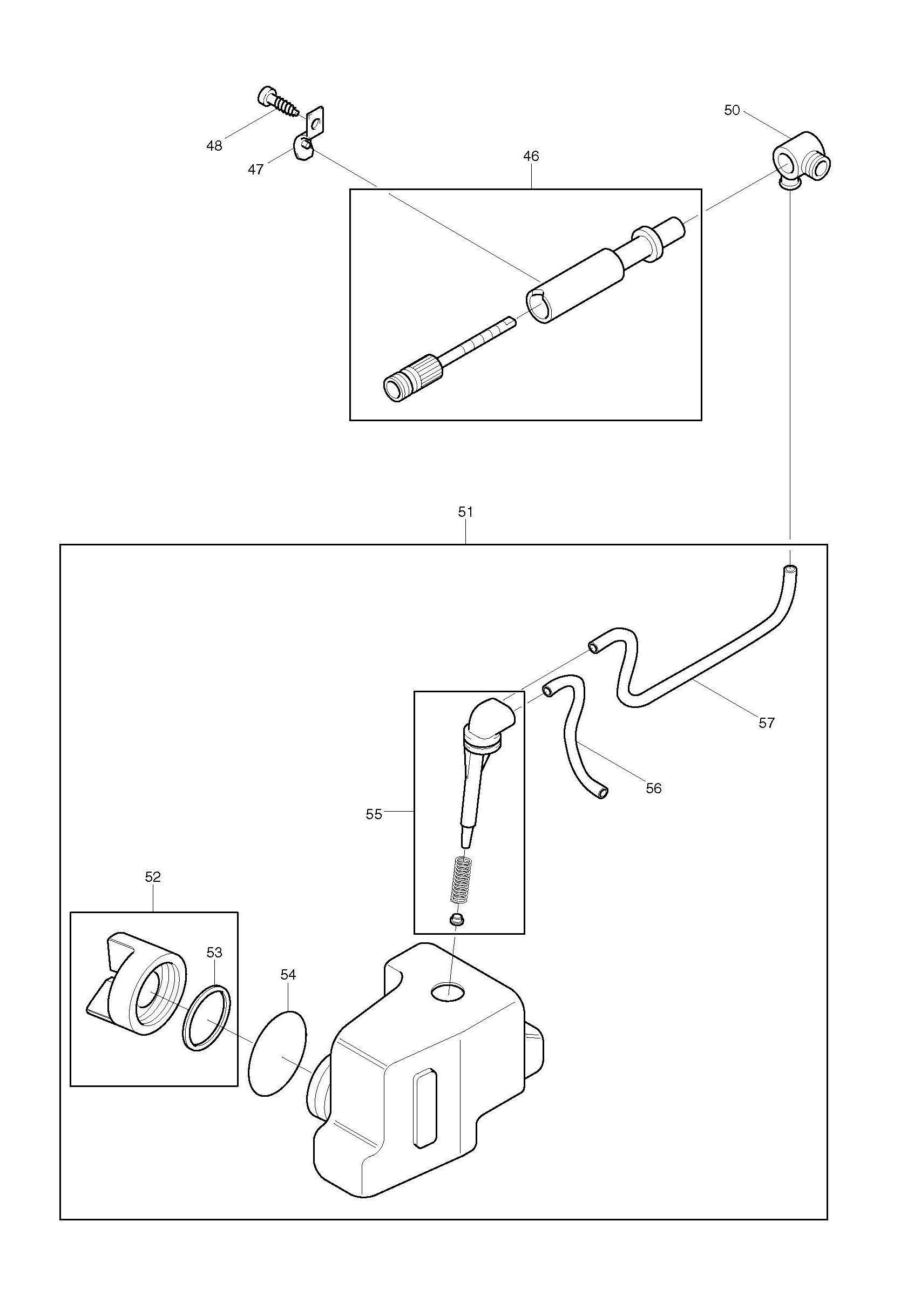 50
48
47
46
51
57
56
55
52
53
54