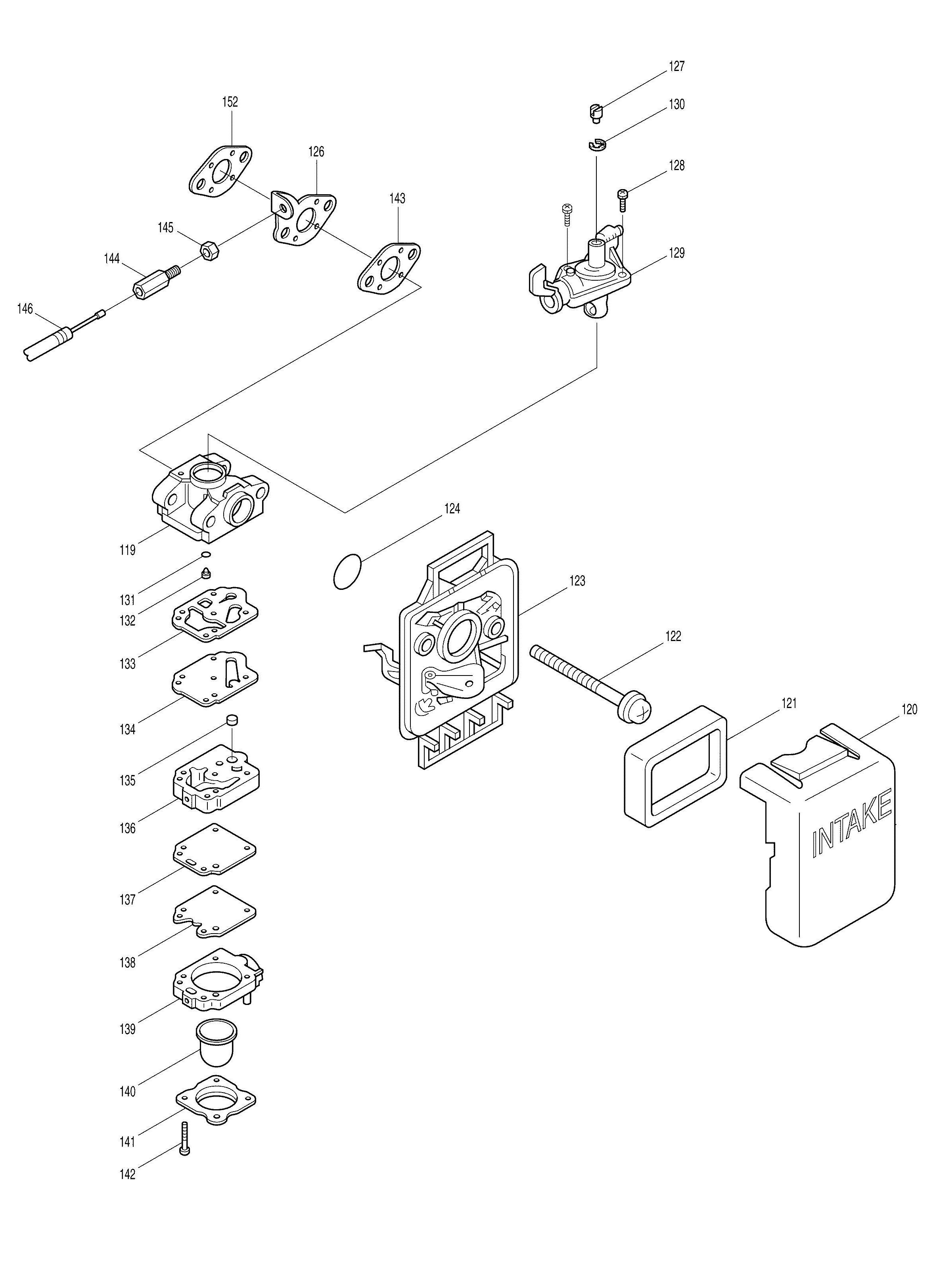 127
130
152
126
128
143
145
144
129
146
124
119
123
131
132
122
133
121
120
134
135
136
INTAKE
137
138
139
140
141
142