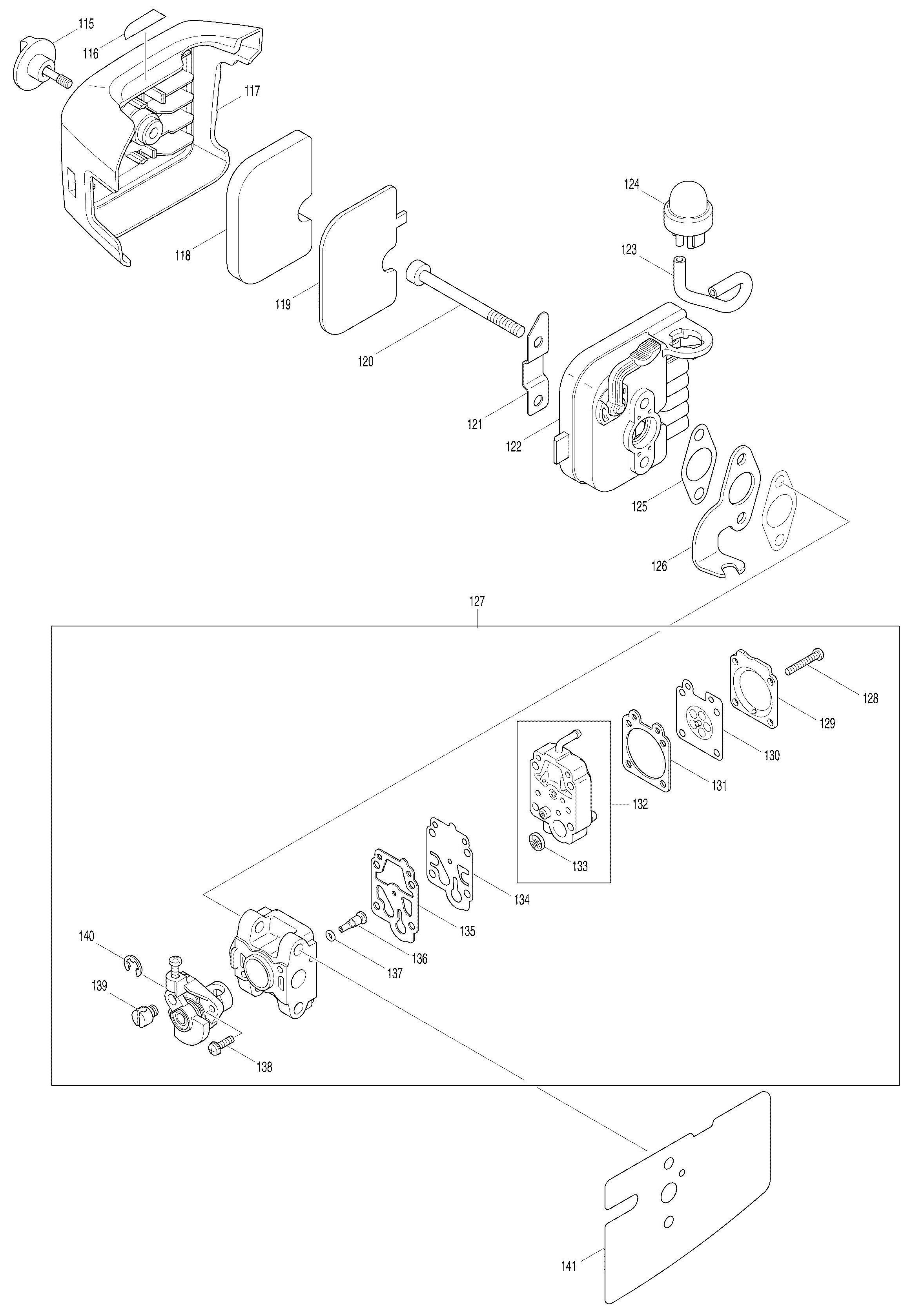 115
116
117
118
119
120
121
122
124
123
125
126
127
128
129
130
131
132
133
134
135
136
137
140
139
138
141