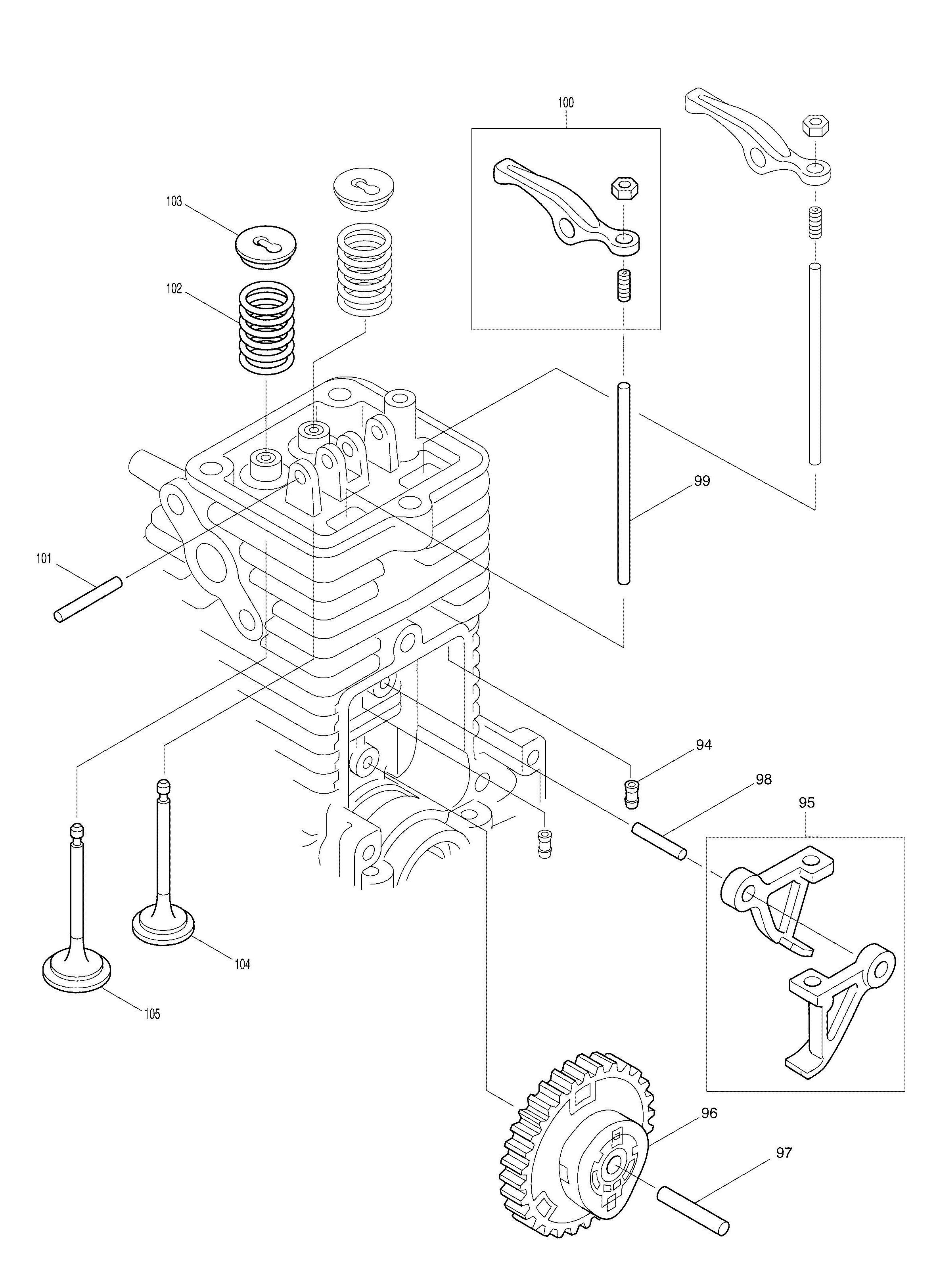 100
103
102
99
101
94
98
95
104
105
96
97